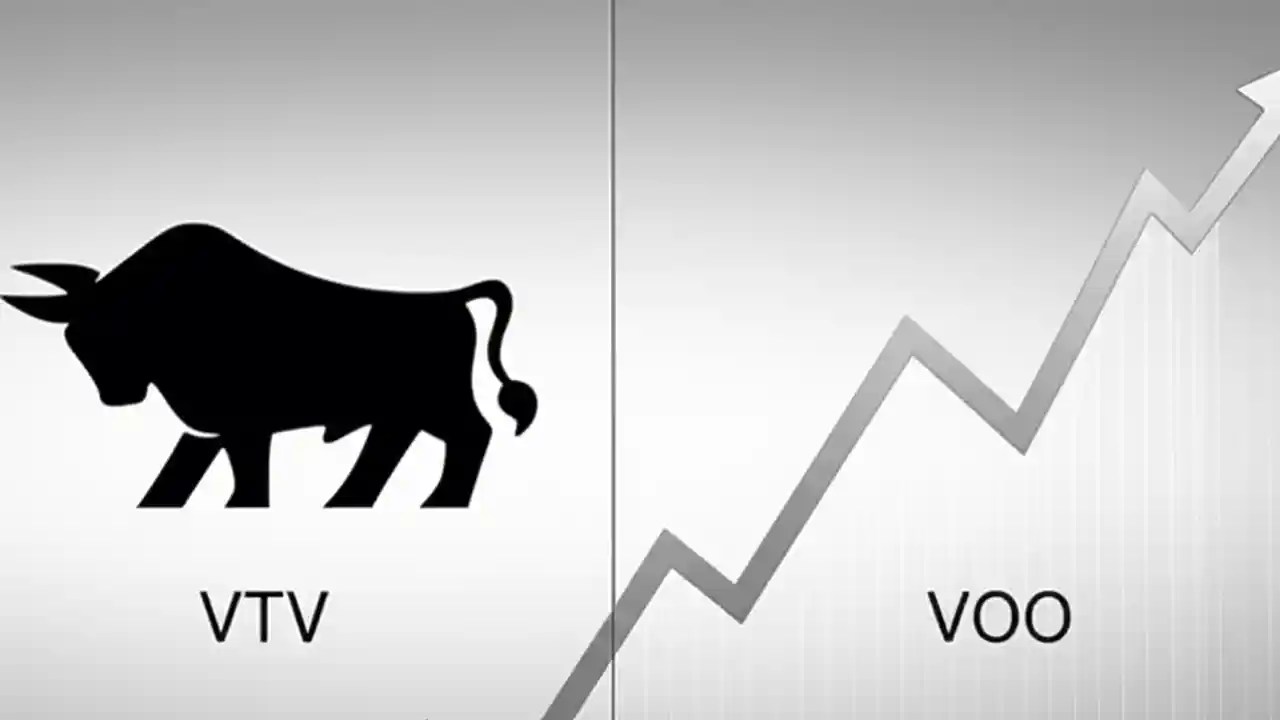 VTV

VOO