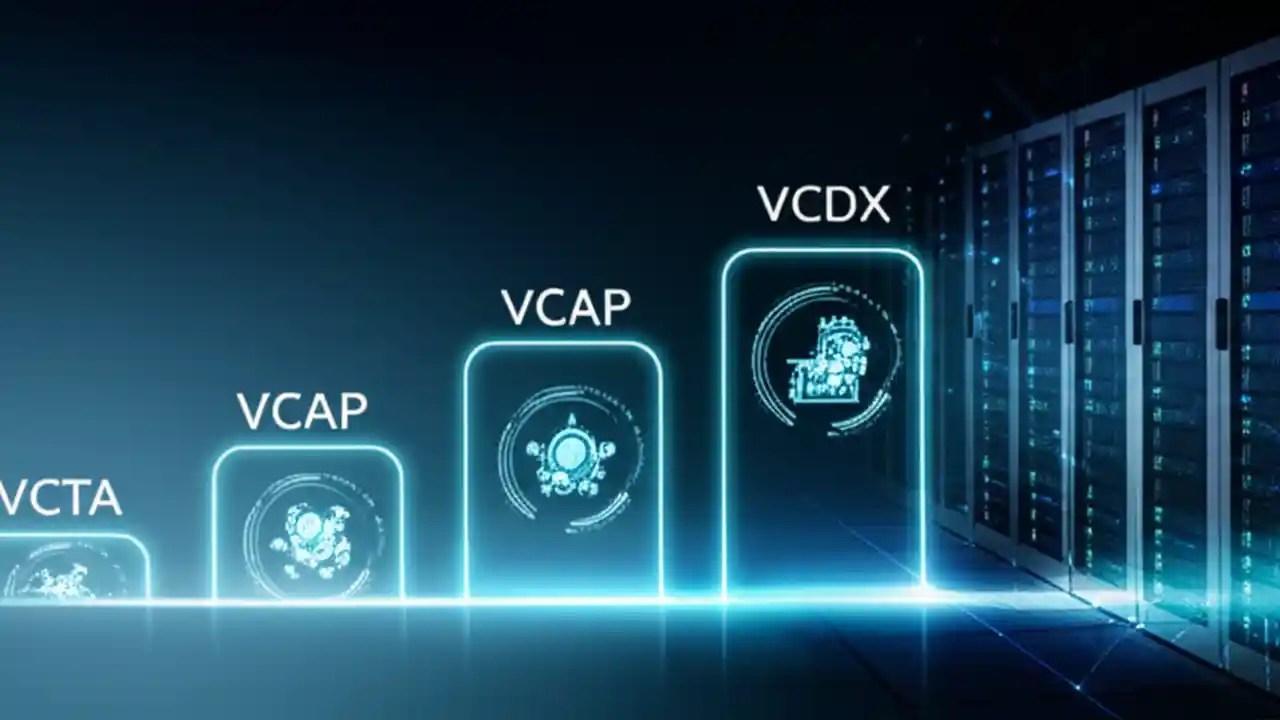 VCTA

VCAP

VCAP

VCDX