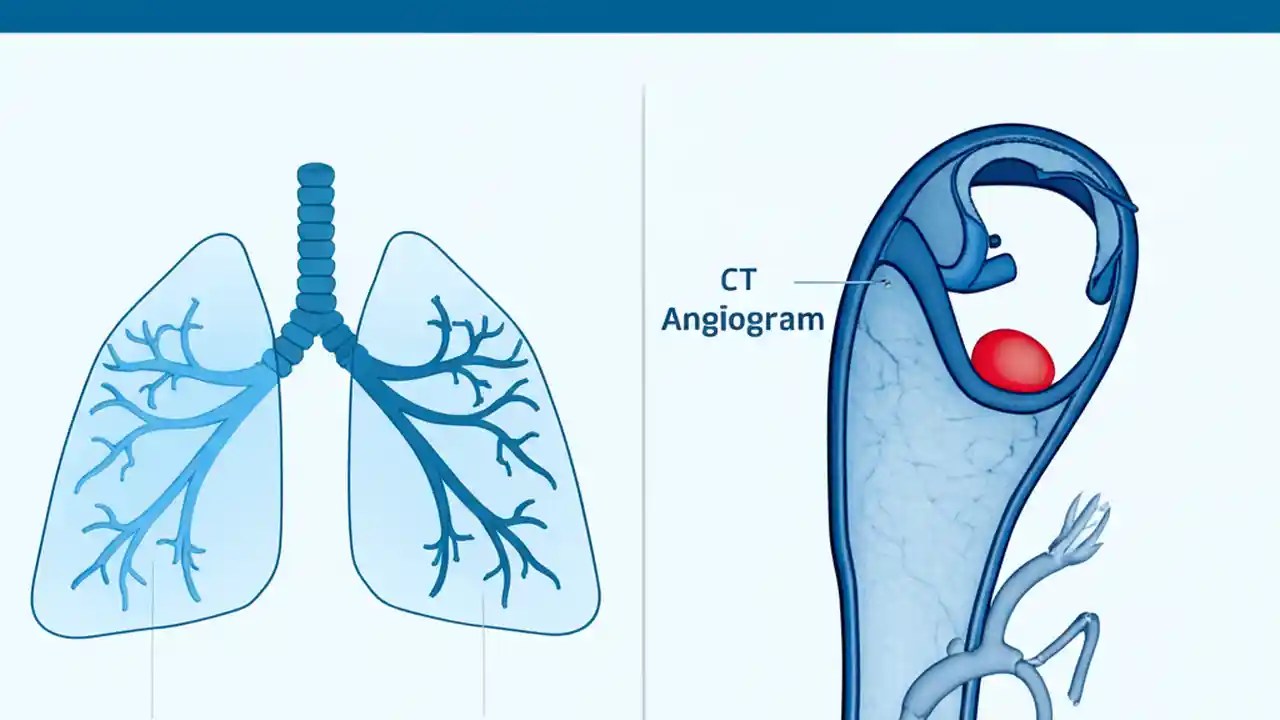 CT
Angiogram