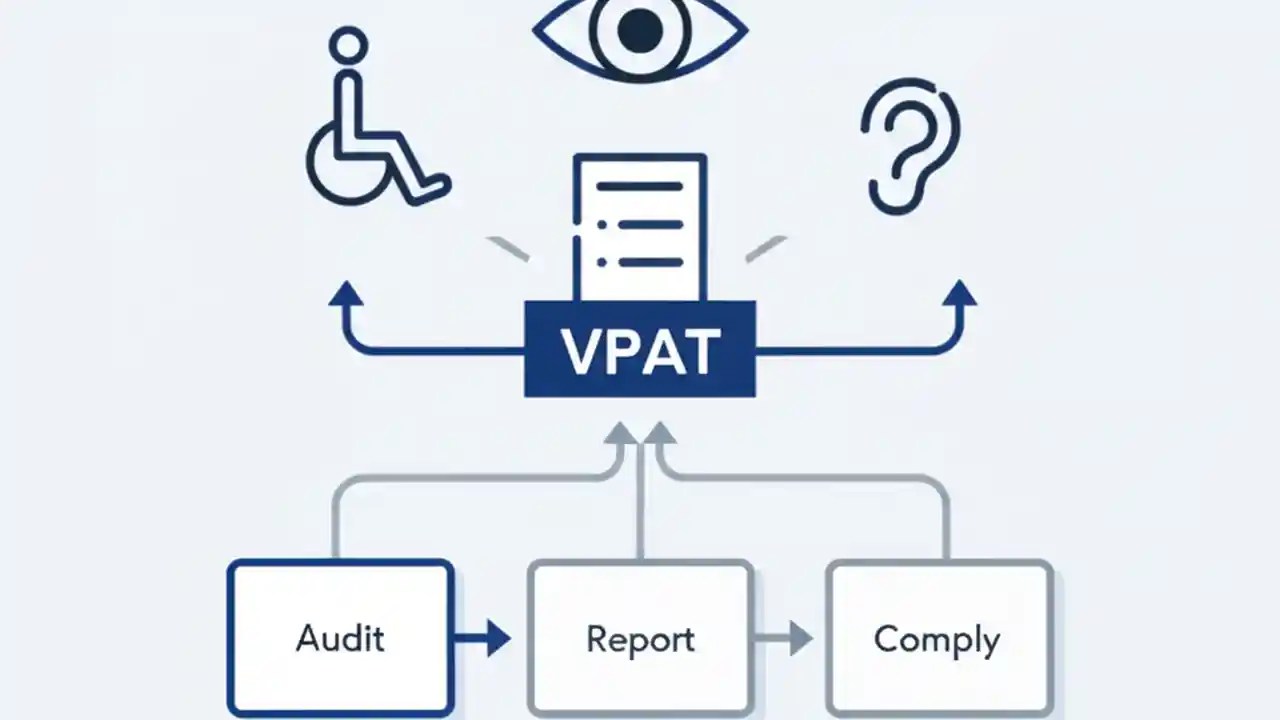 VPAT

Audit

Report

Comply