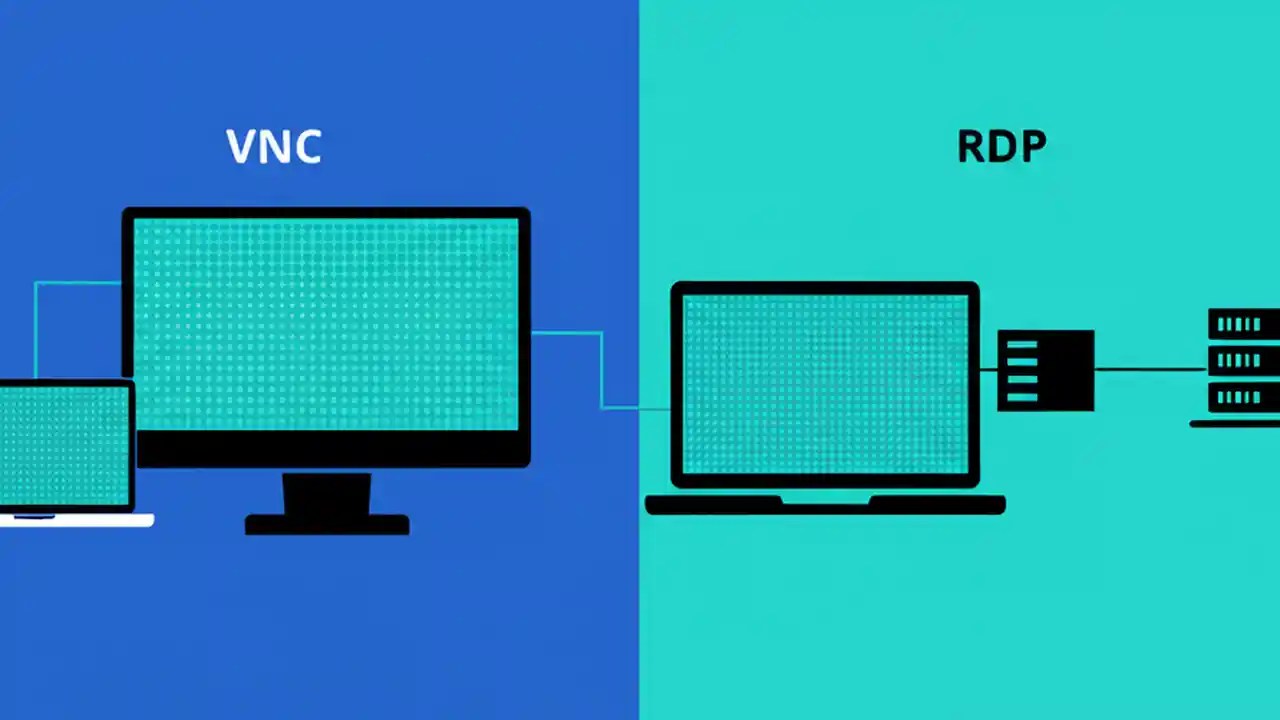 VNC

RDP