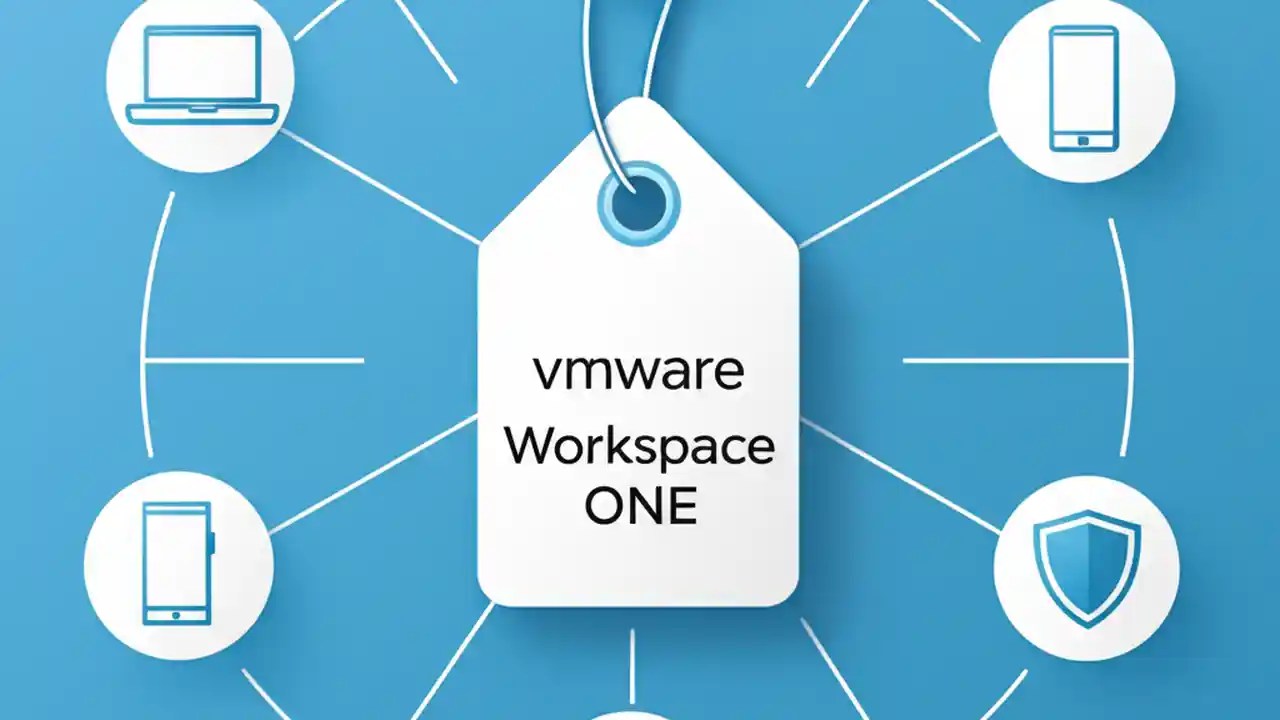 vmware
Workspace
ONE