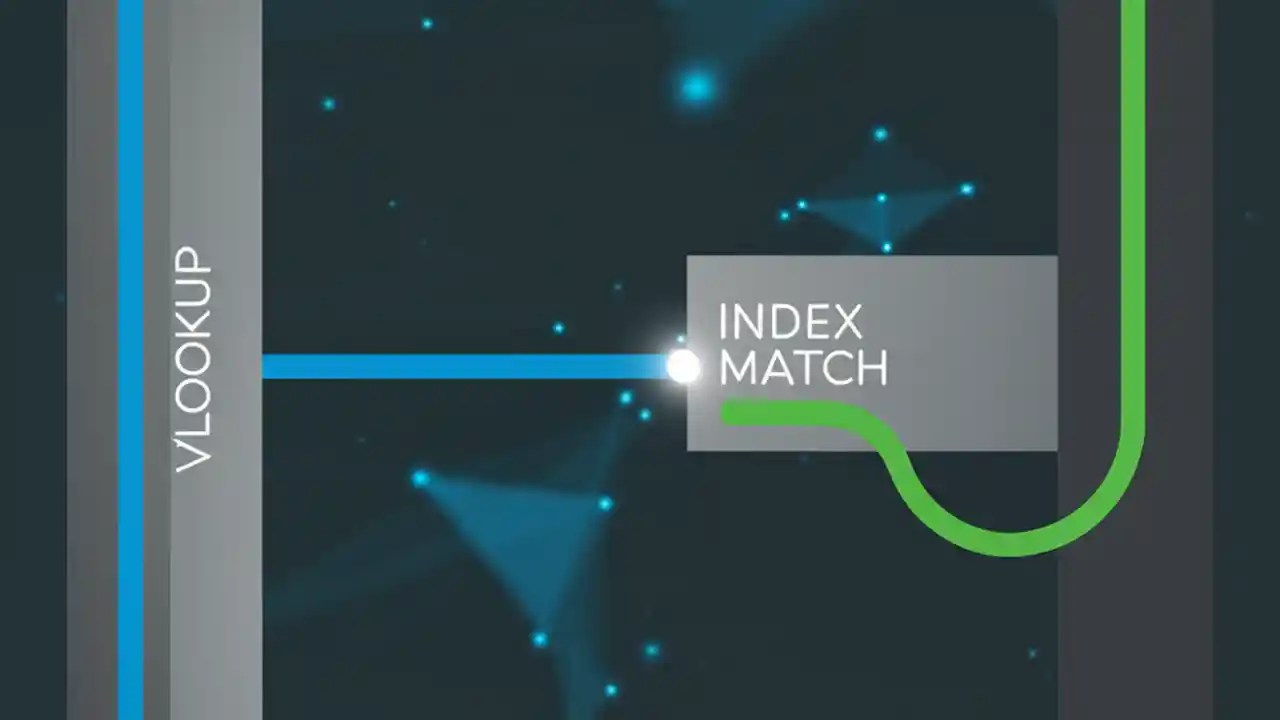 VLOOKUP

INDEX MATCH