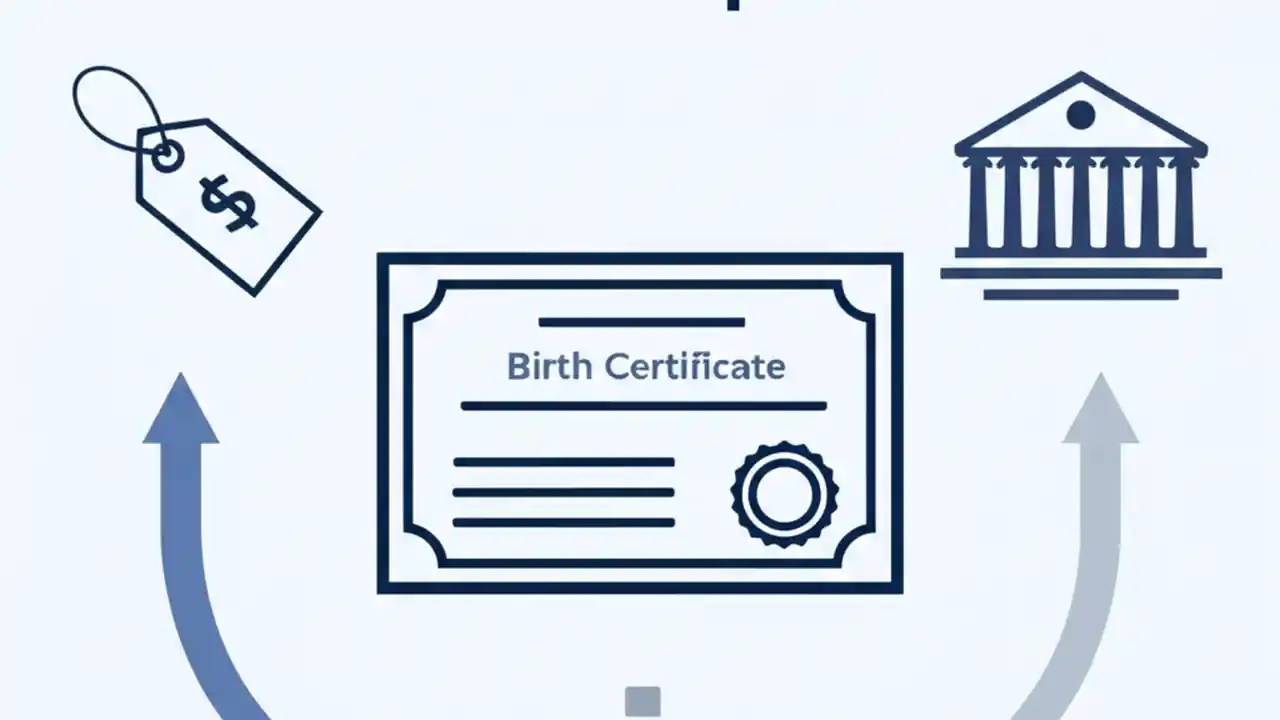 $

Birth Certificate