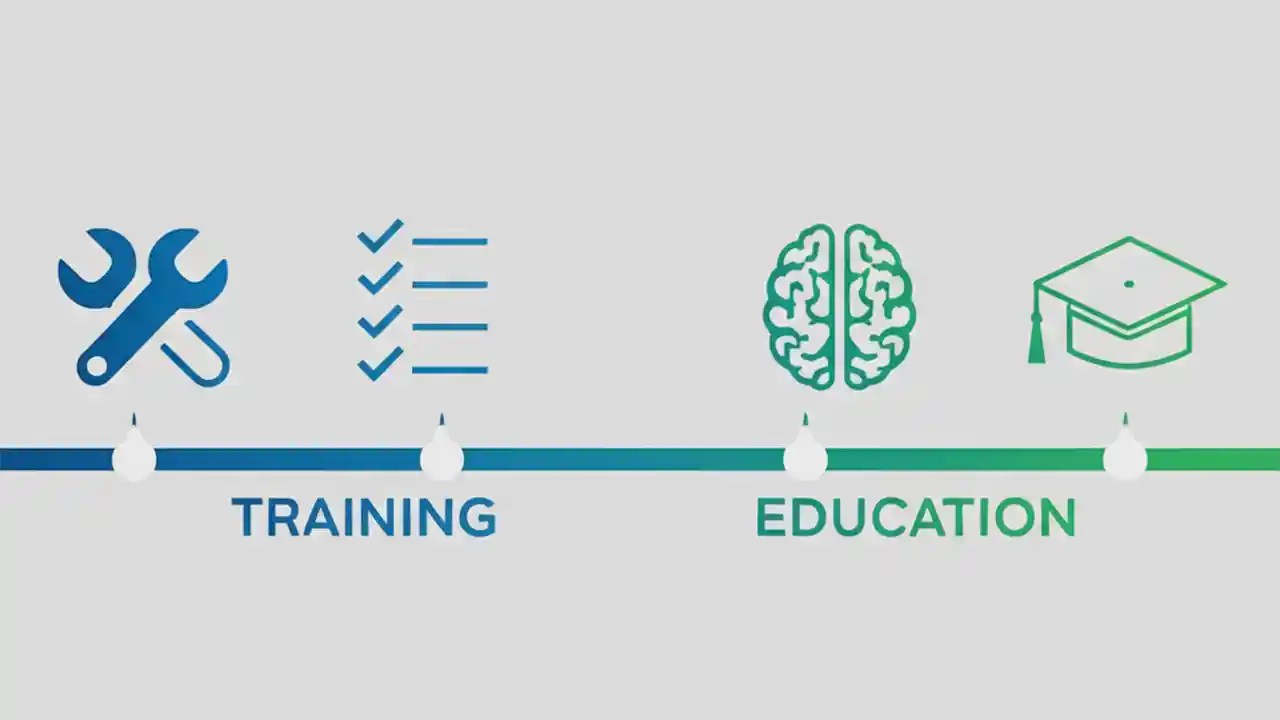 TRAINING

EDUCATION