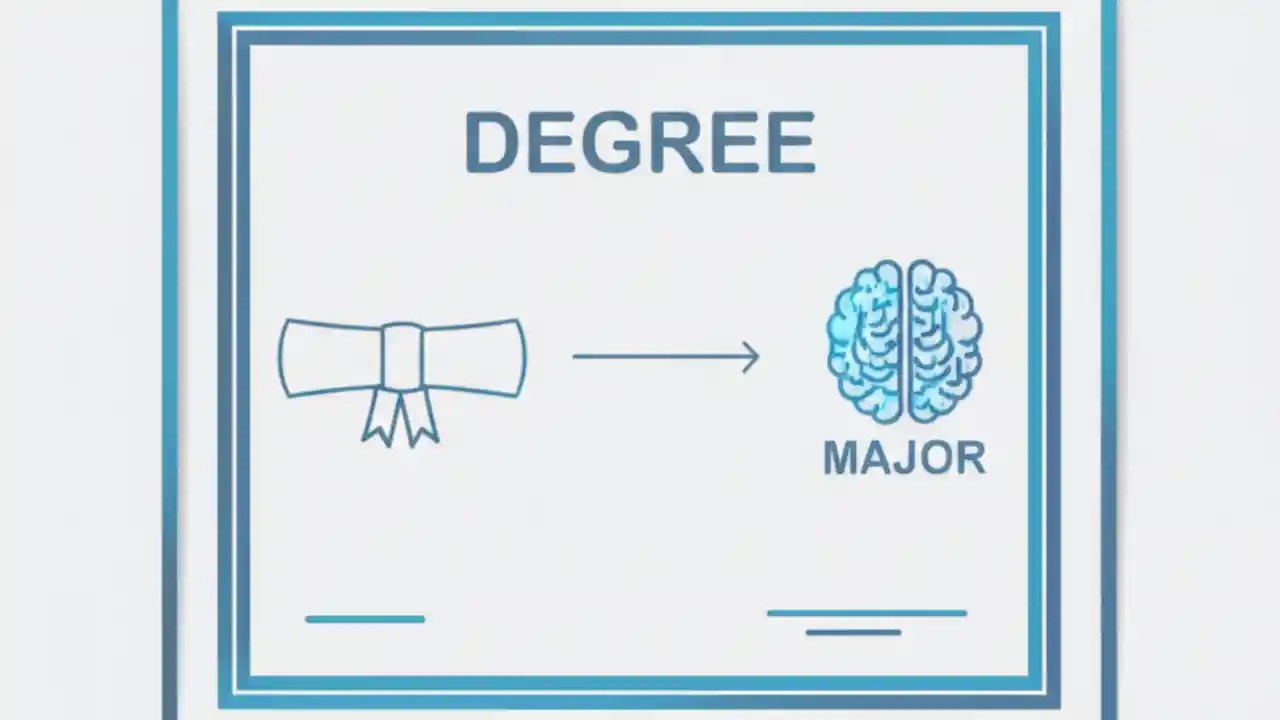 DEGREE

MAJOR