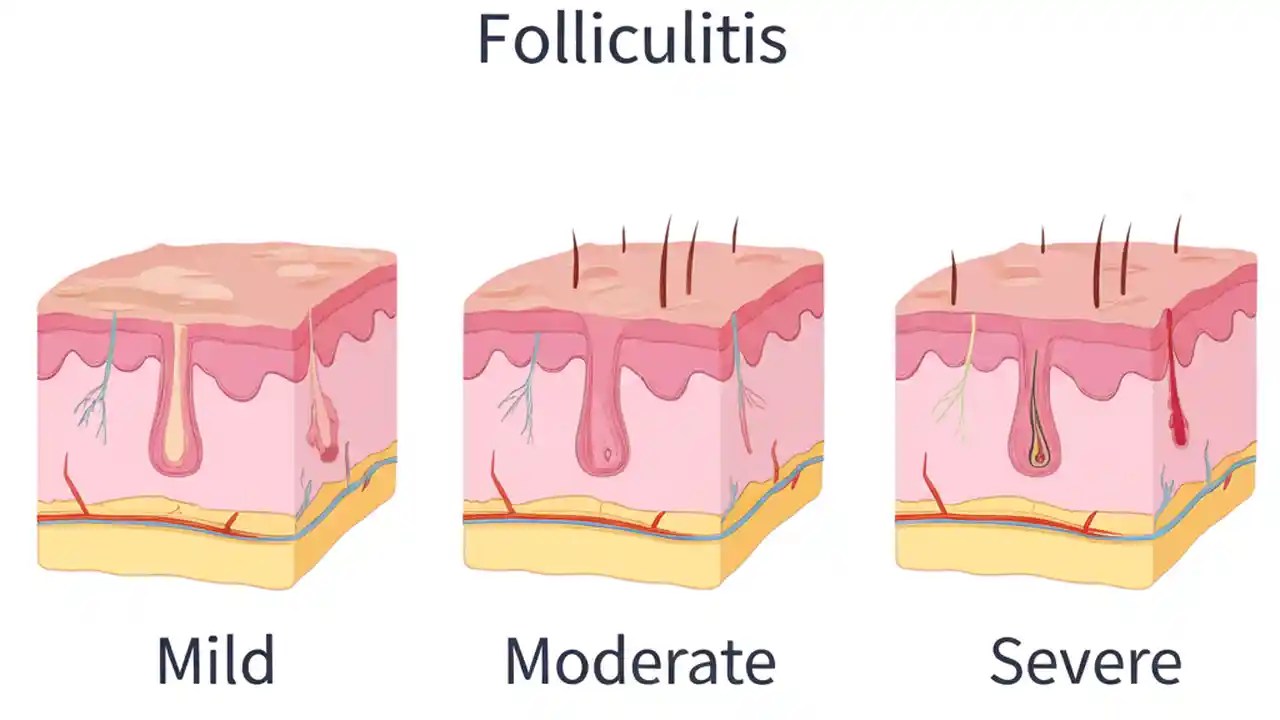 Folliculitis

Mild

Moderate

Severe