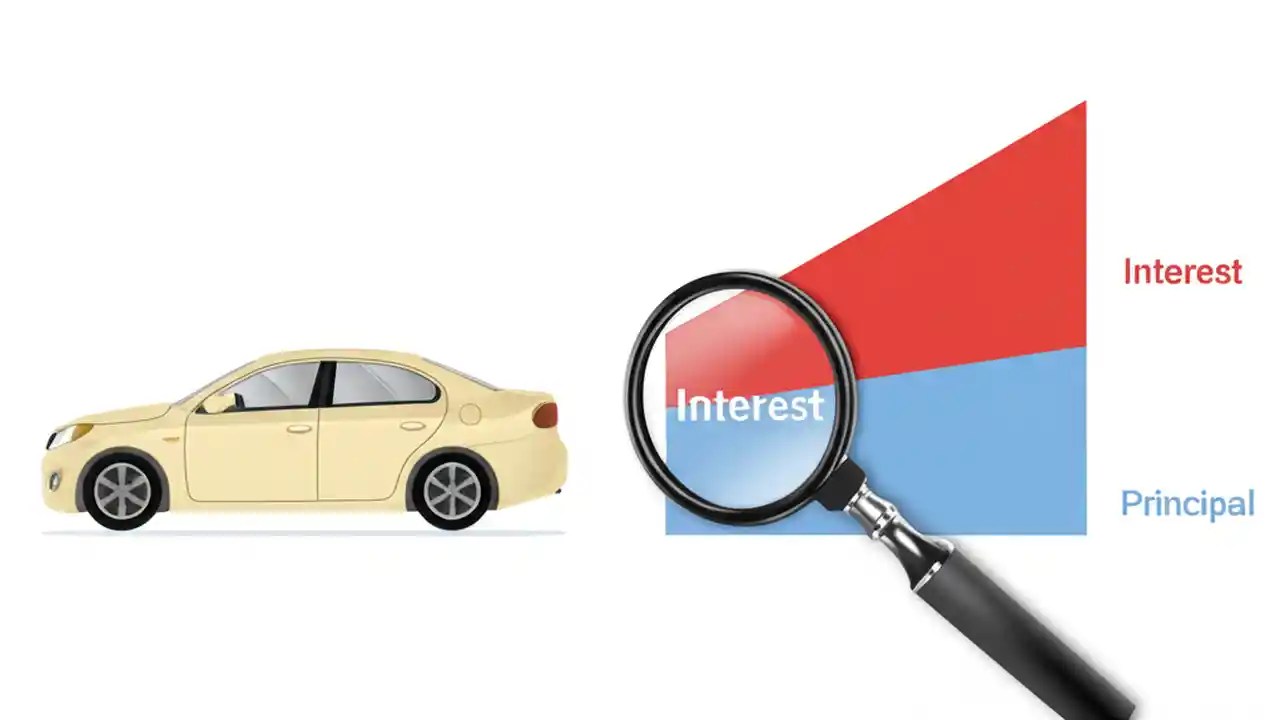 Interest

Interest

Principal