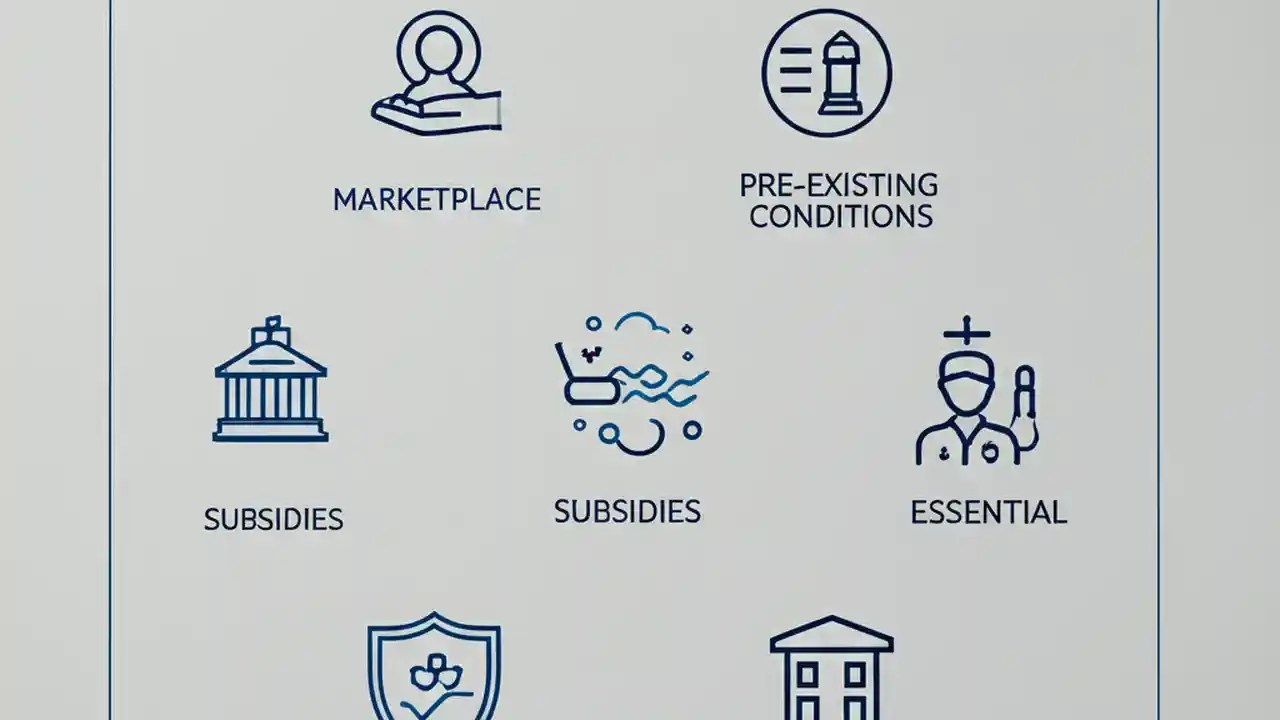 MARKETPLACE

PRE-EXISTING CONDITIONS

SUBSIDIES

SUBSIDIES

ESSENTIAL