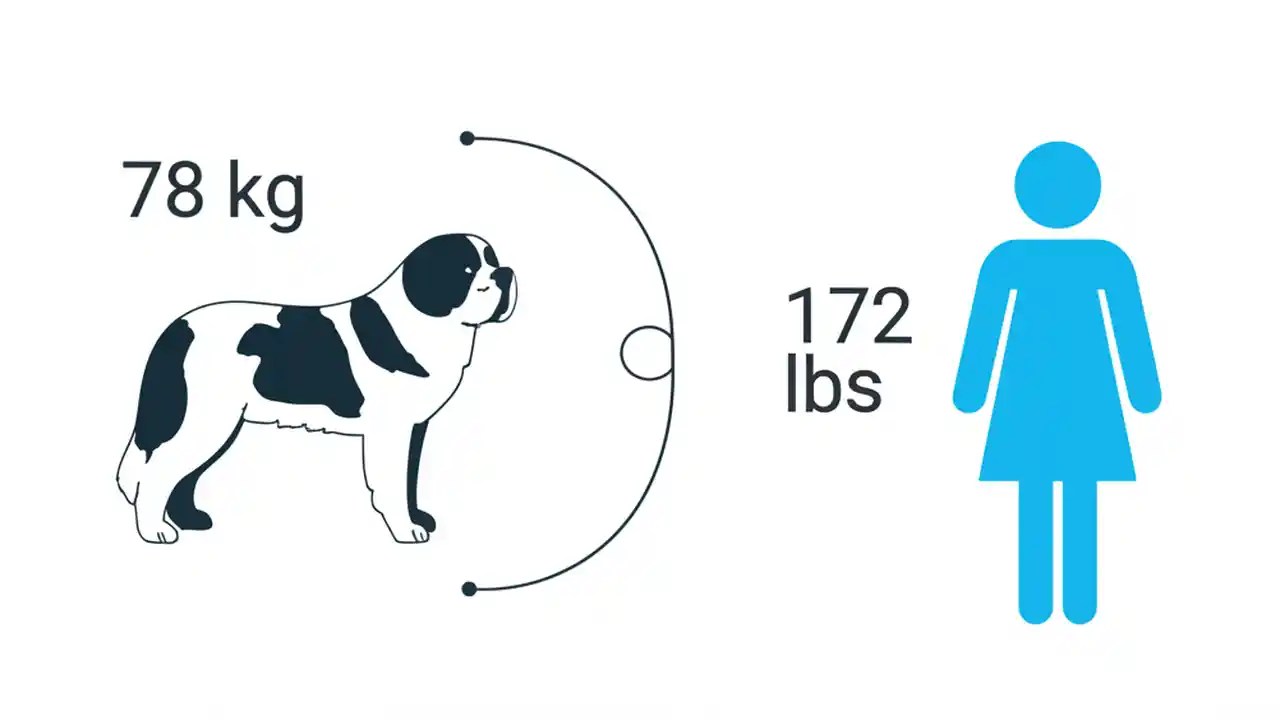 78 kg

172
lbs