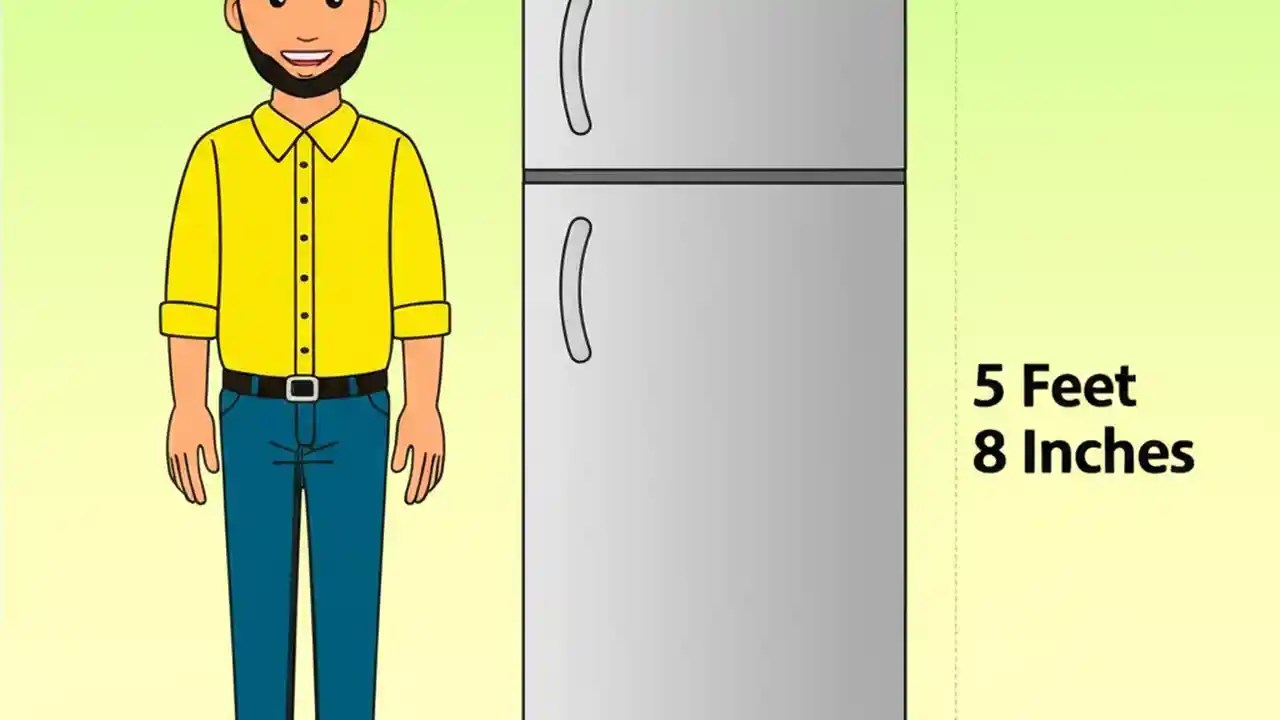 5 Feet
8 Inches