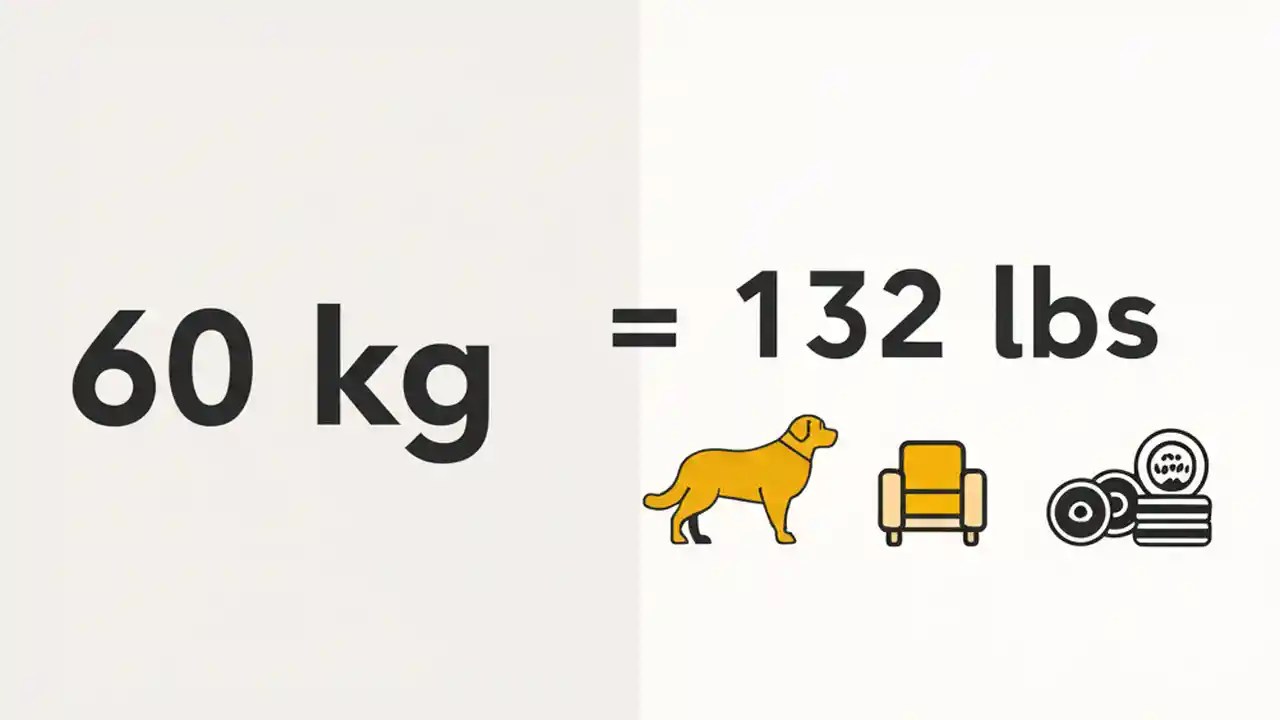 60 kg = 132 lbs