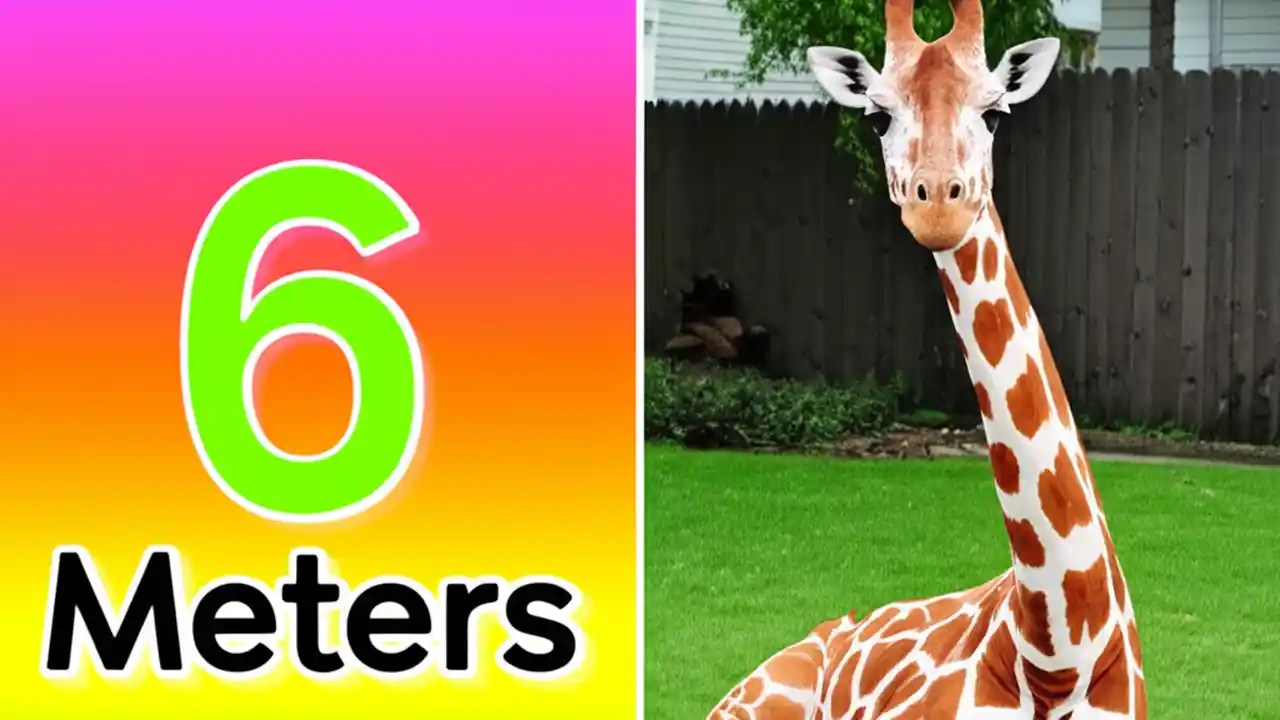 6
Meters