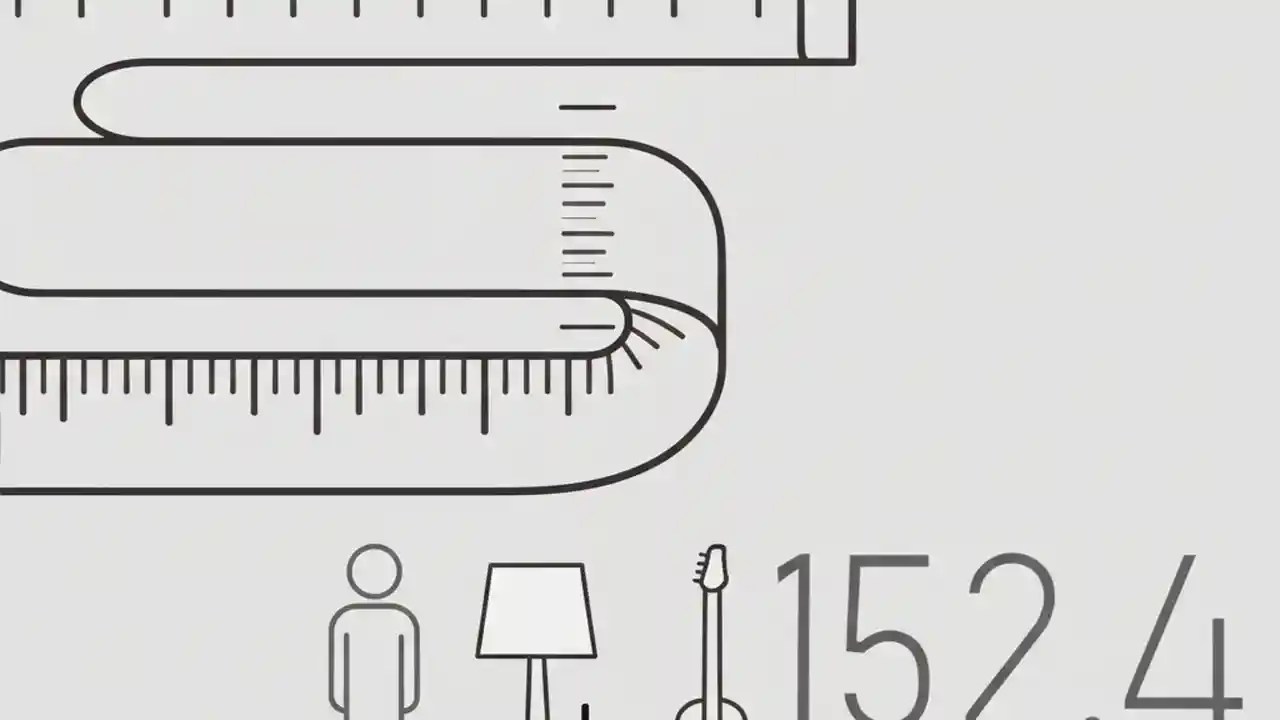 152.4