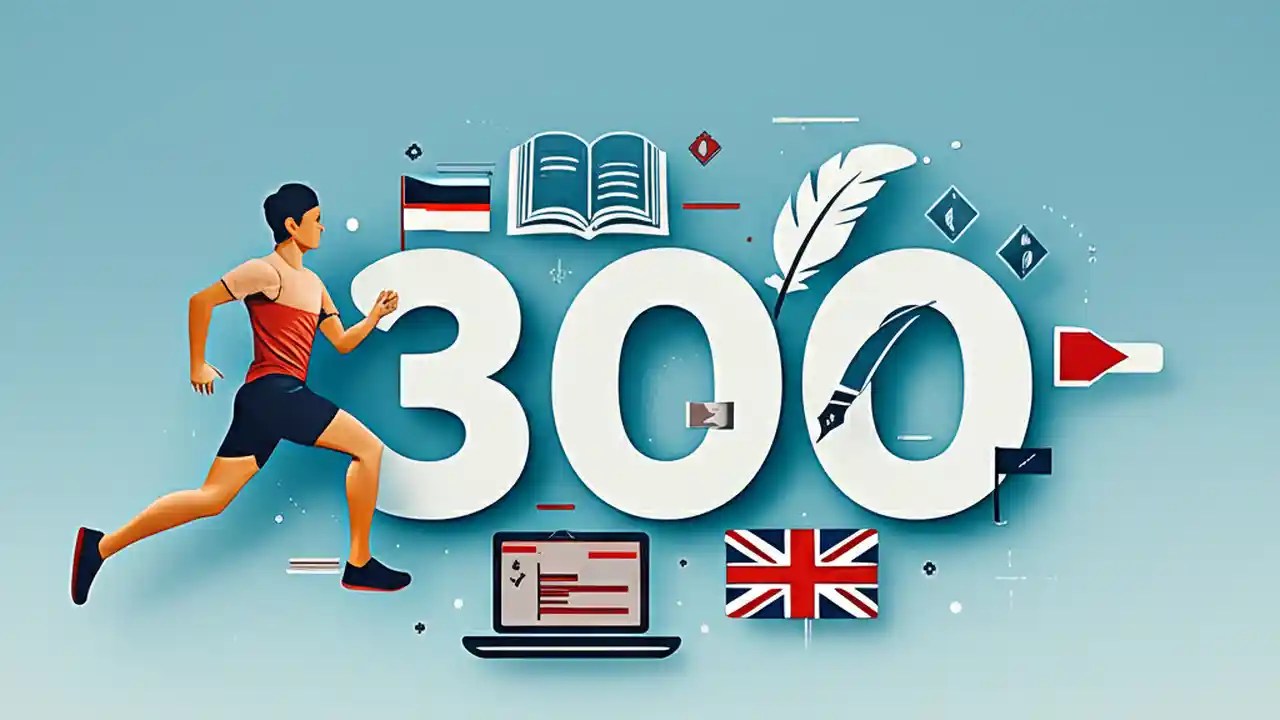 300