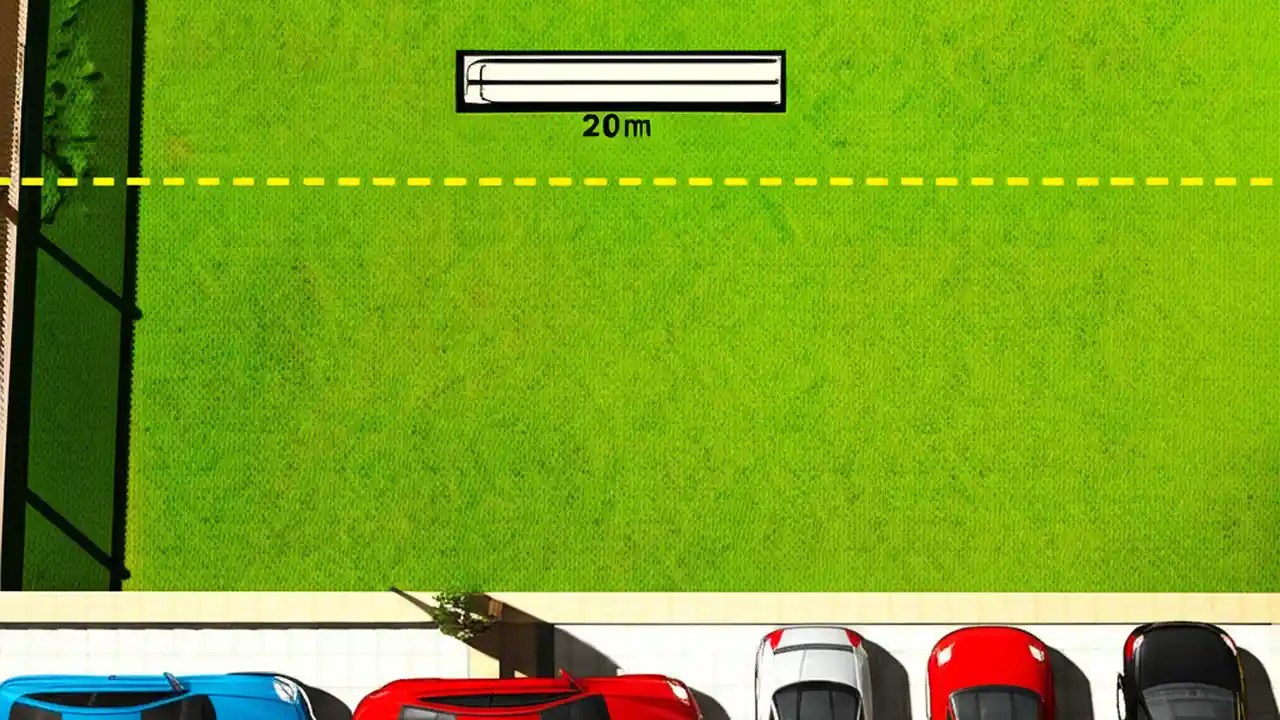 20m