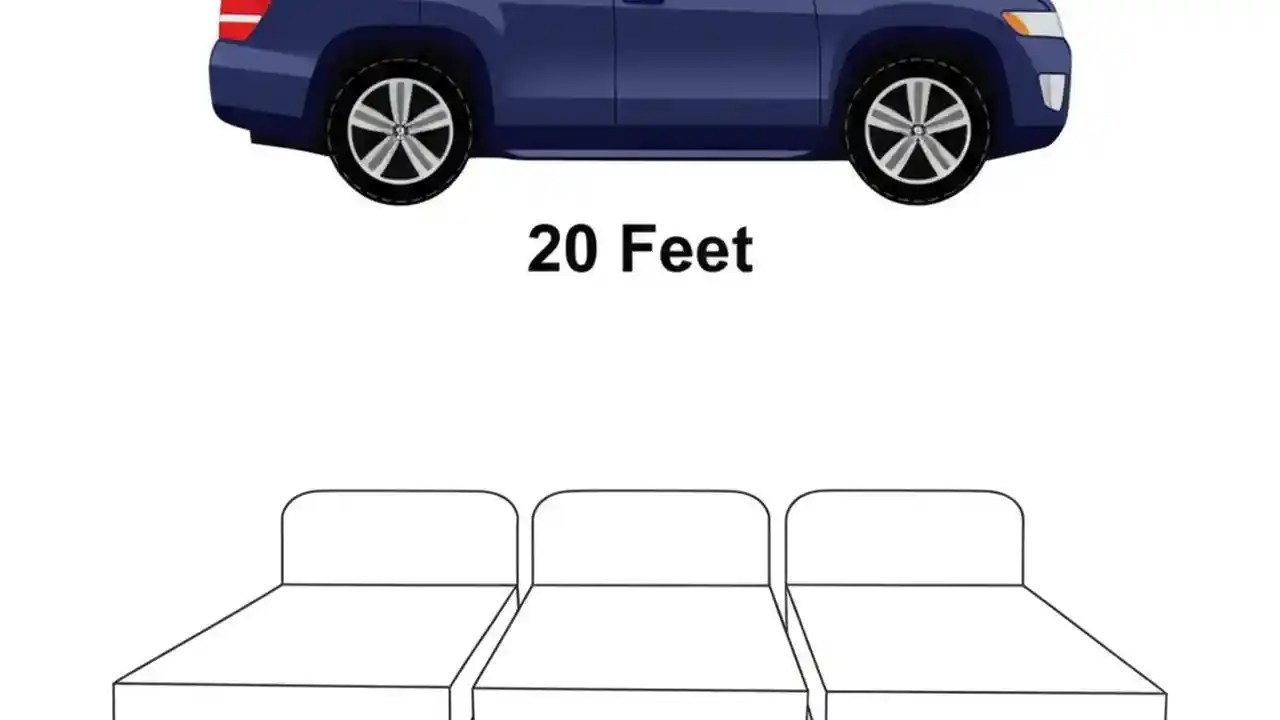 20 Feet