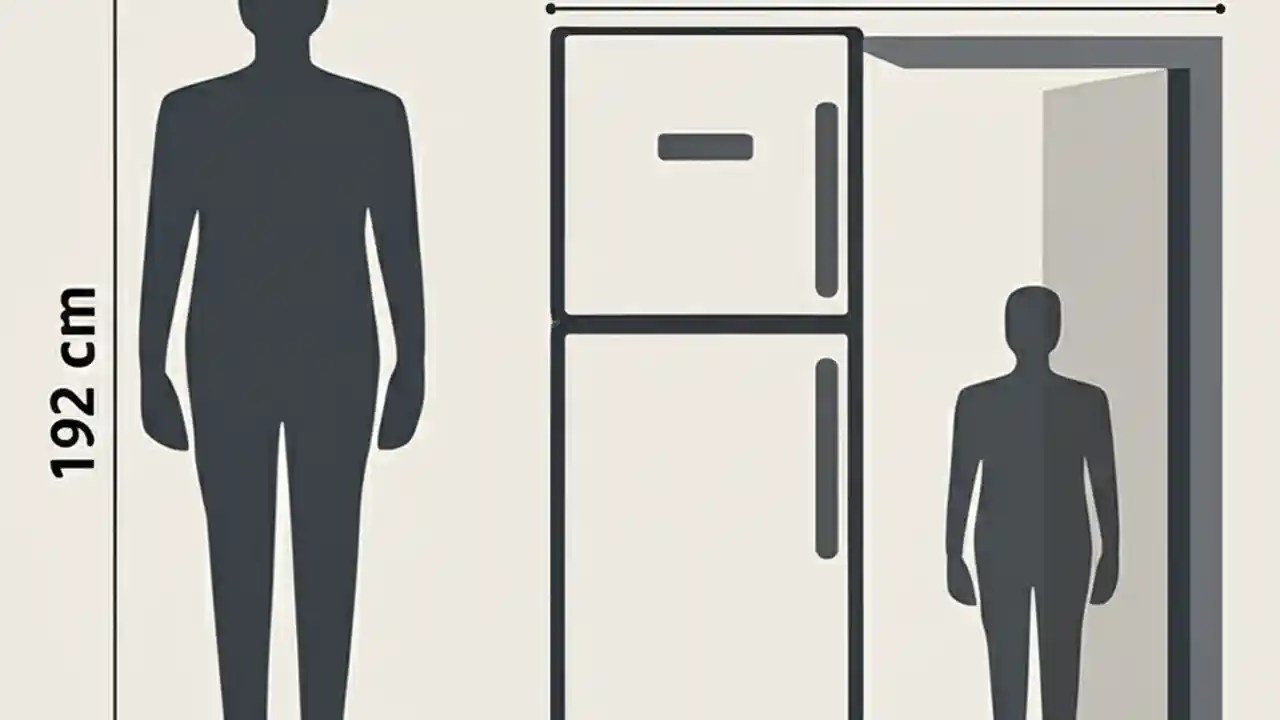 192 cm