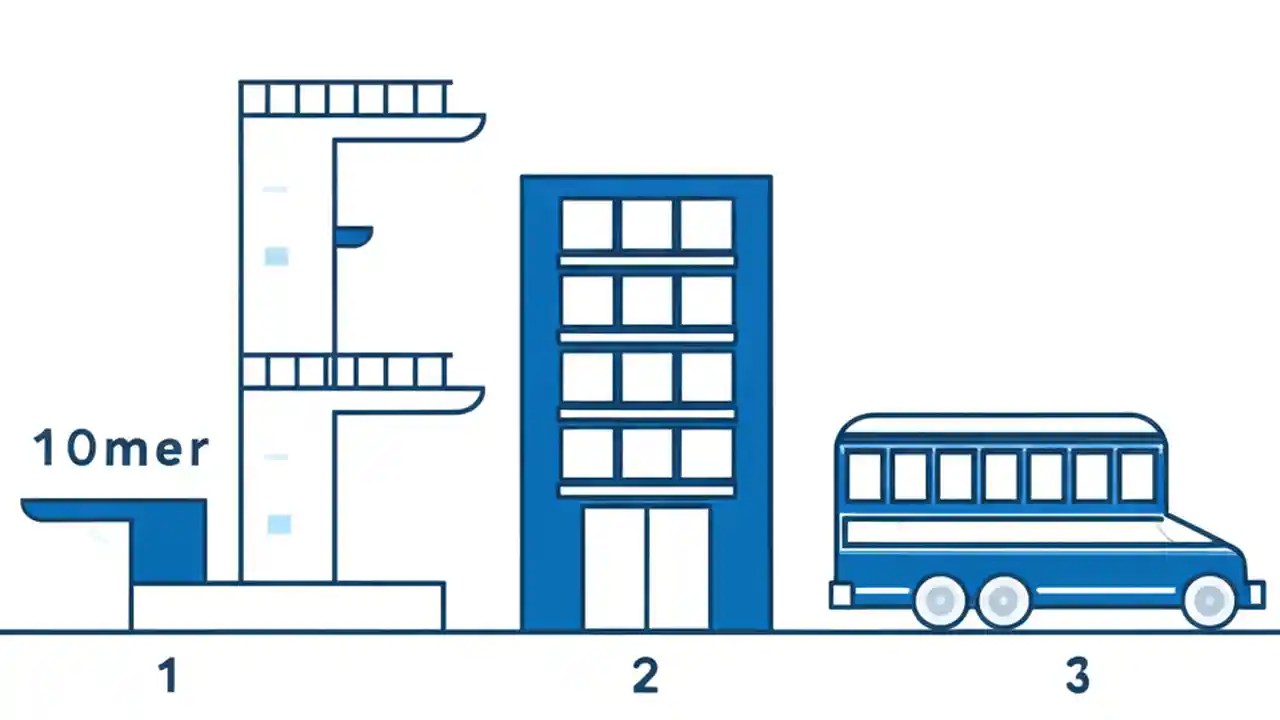 10mer

1

2

3