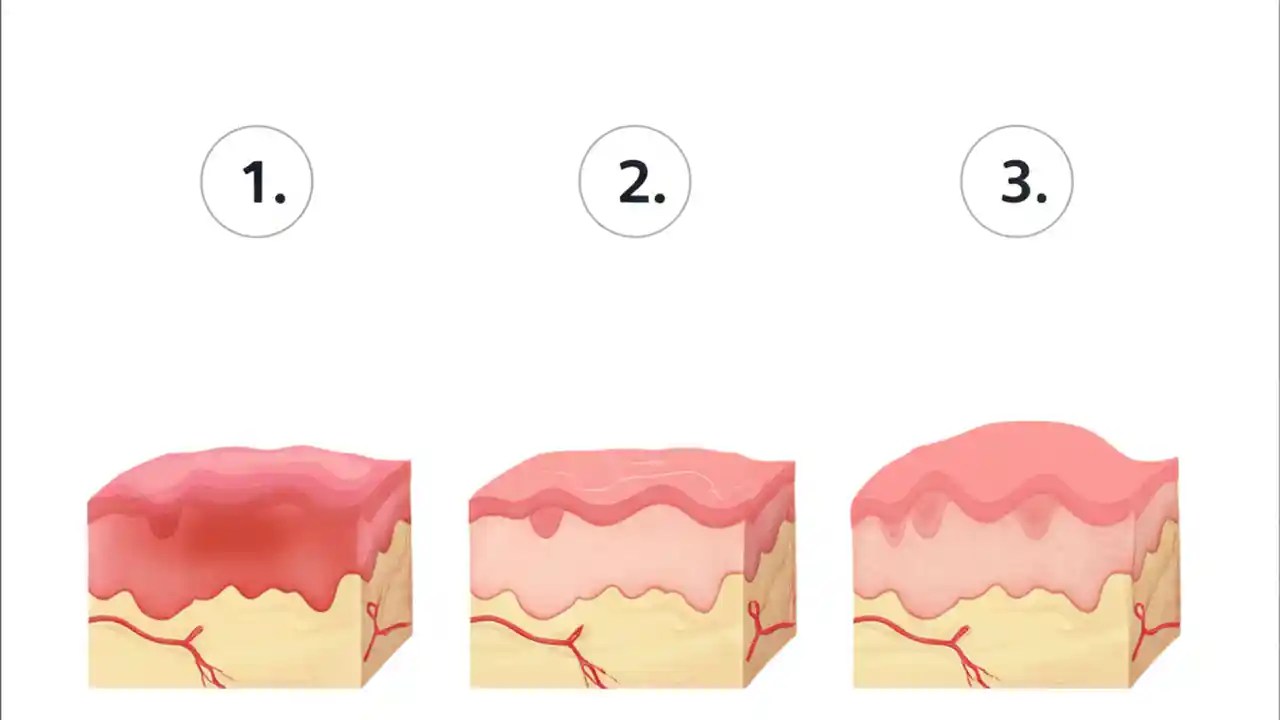 1.

2.

3.