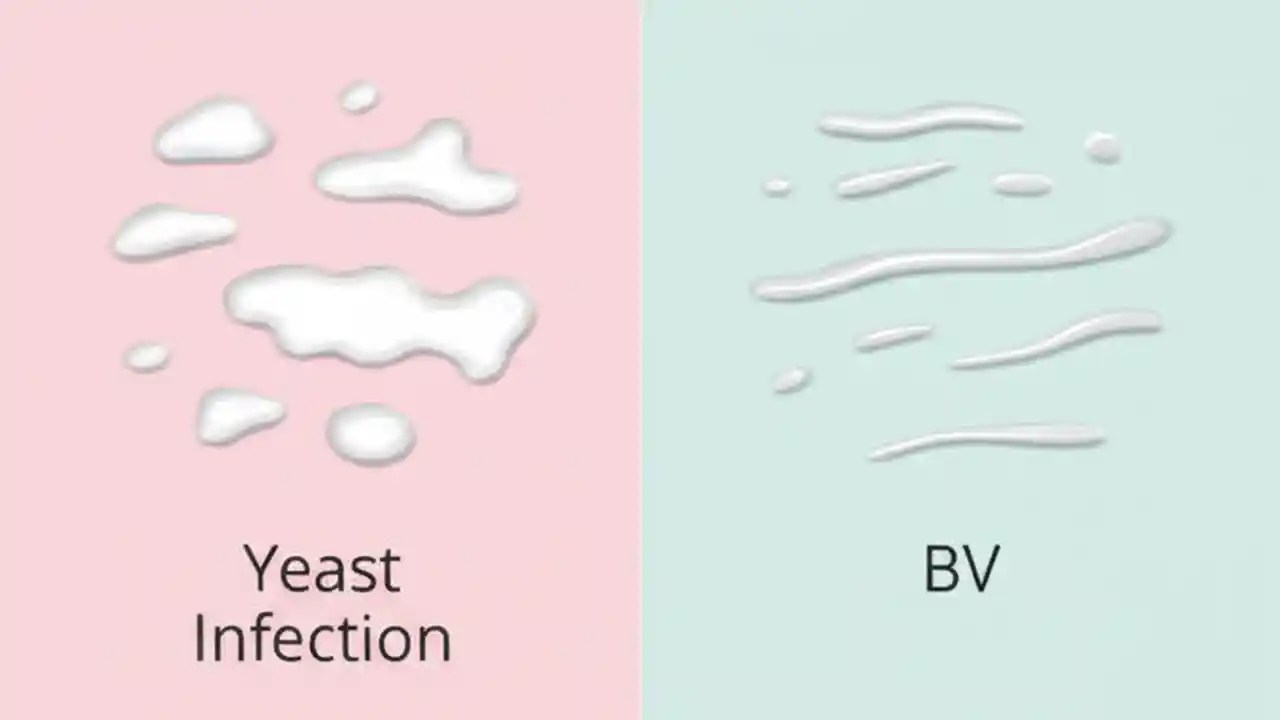 Yeast Infection

BV