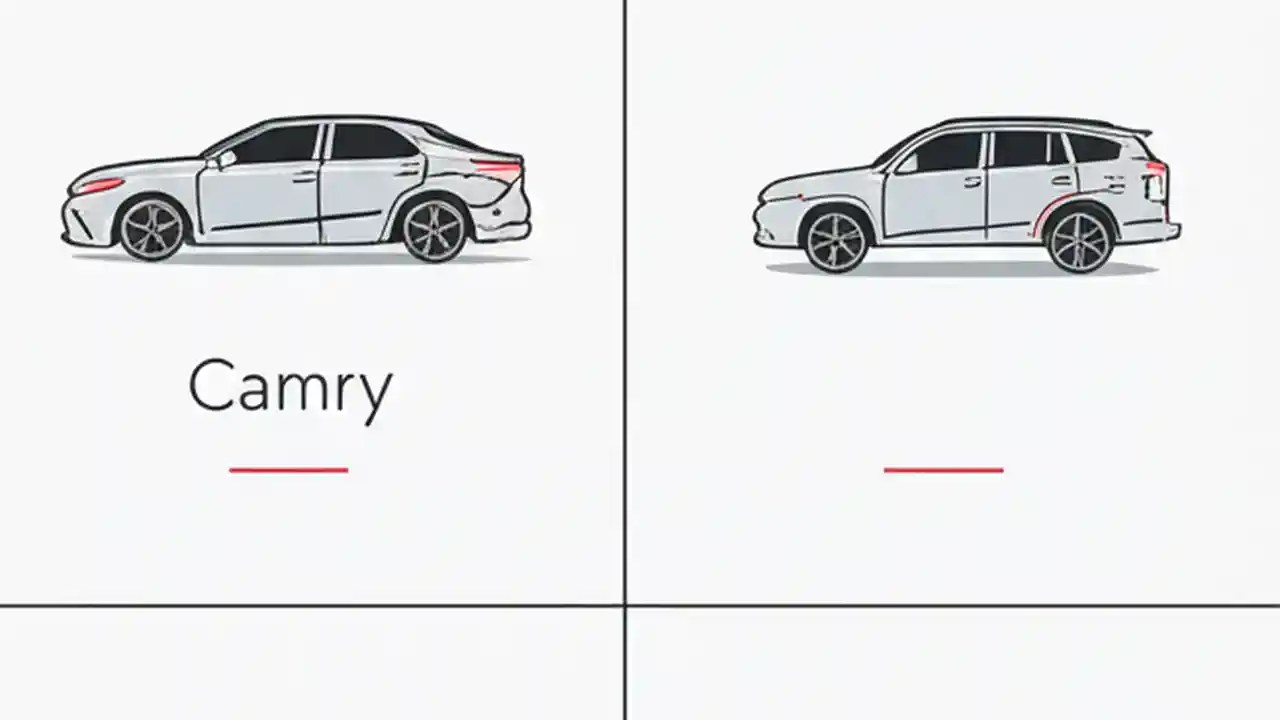 Camry