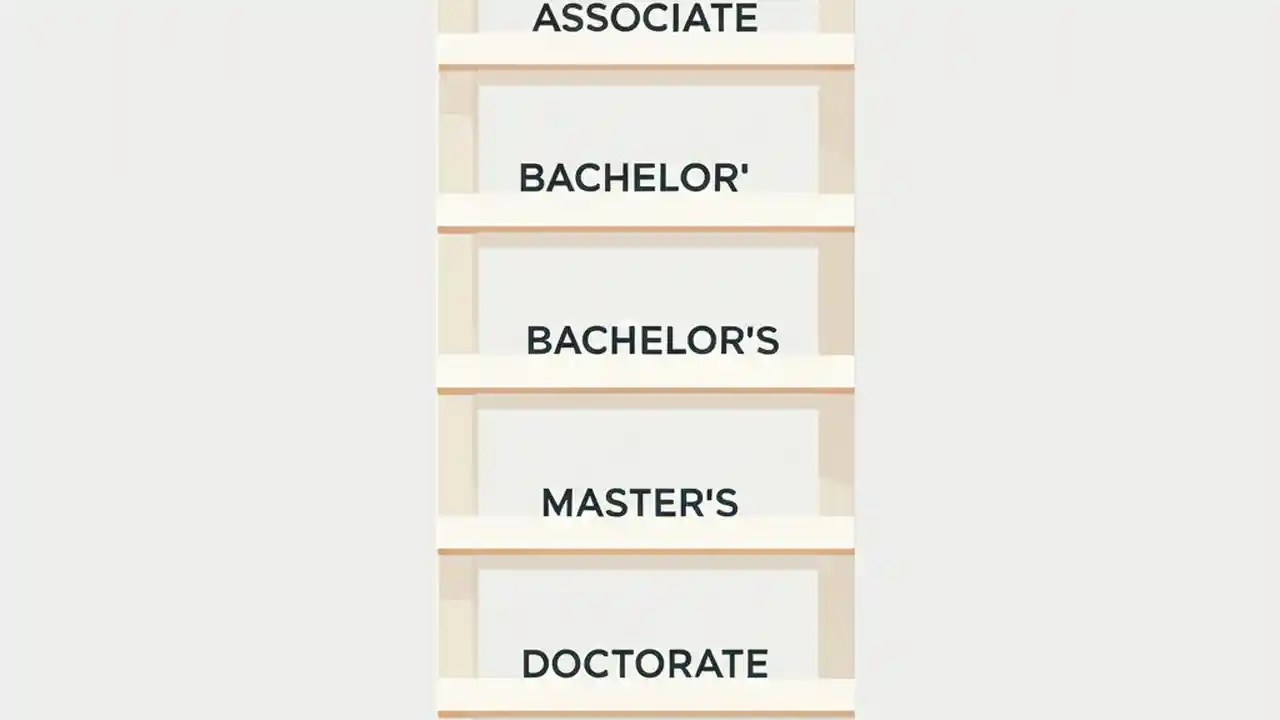 ASSOCIATE

BACHELOR'

BACHELOR'S

MASTER'S

DOCTORATE