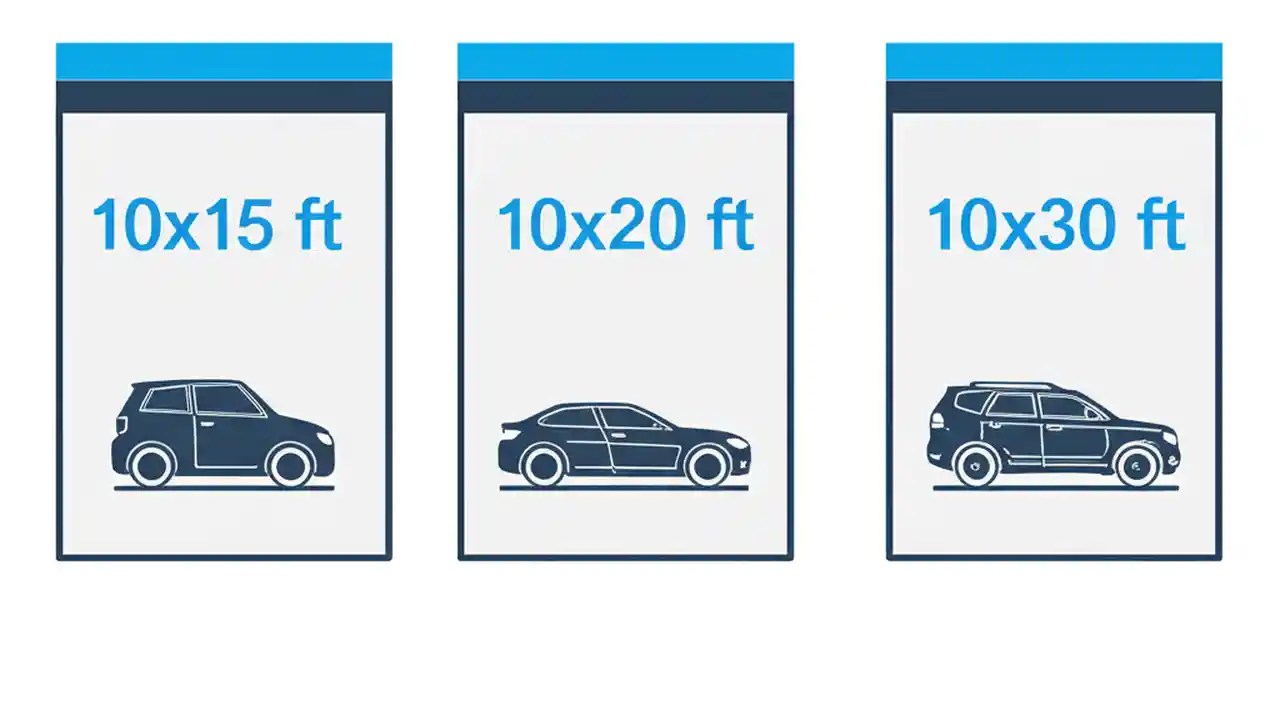 10x15 ft

10x20 ft

10x30 ft