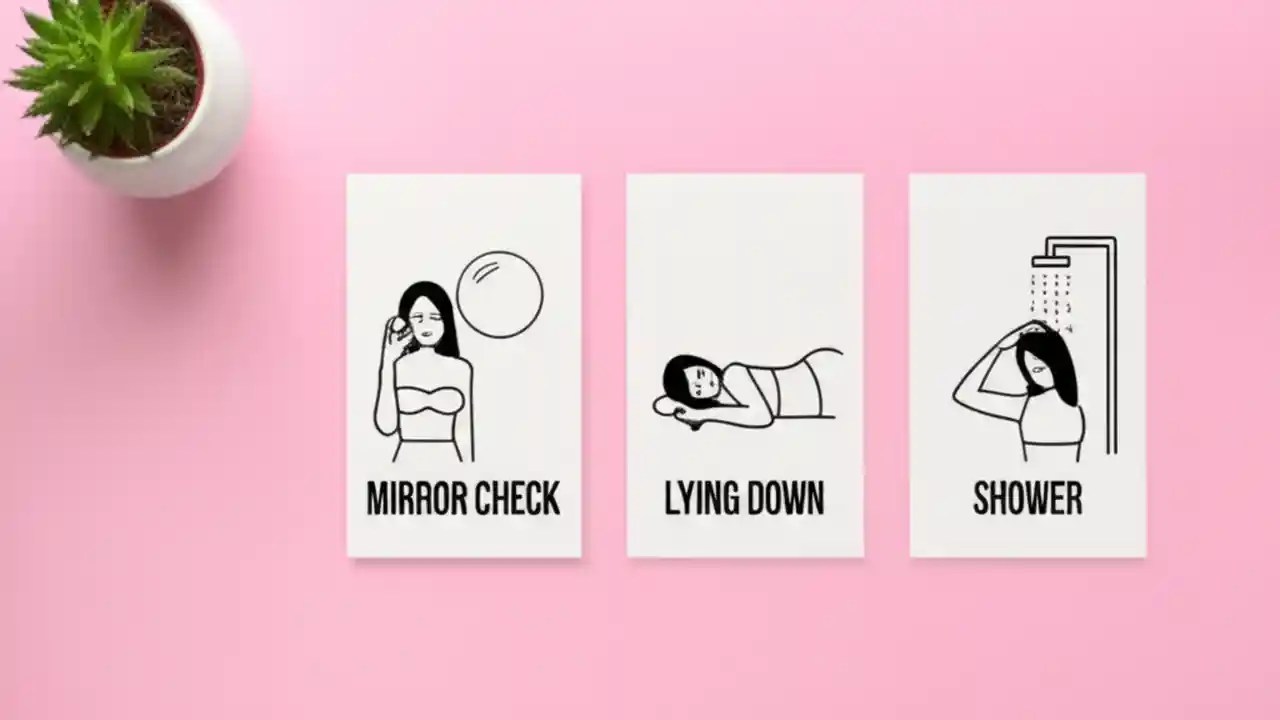 MIRROR CHECK

LYING DOWN

SHOWER