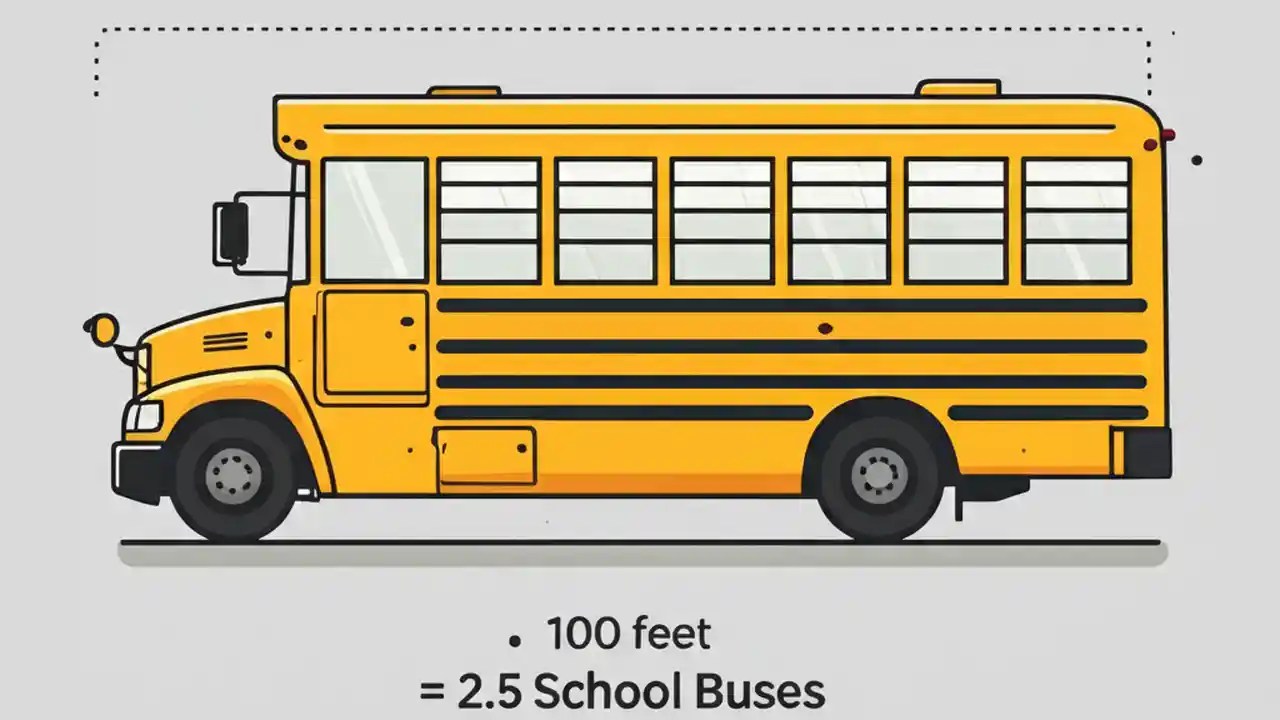 • 100 feet
= 2.5 School Buses