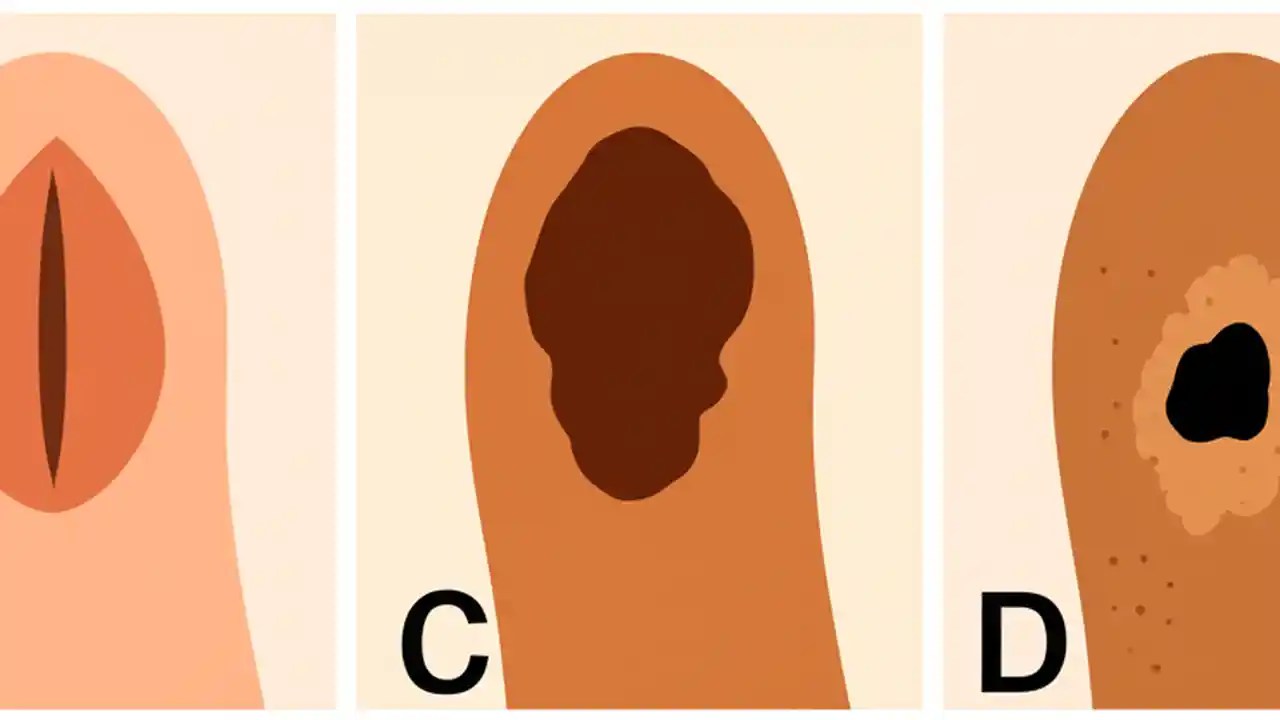 C

D