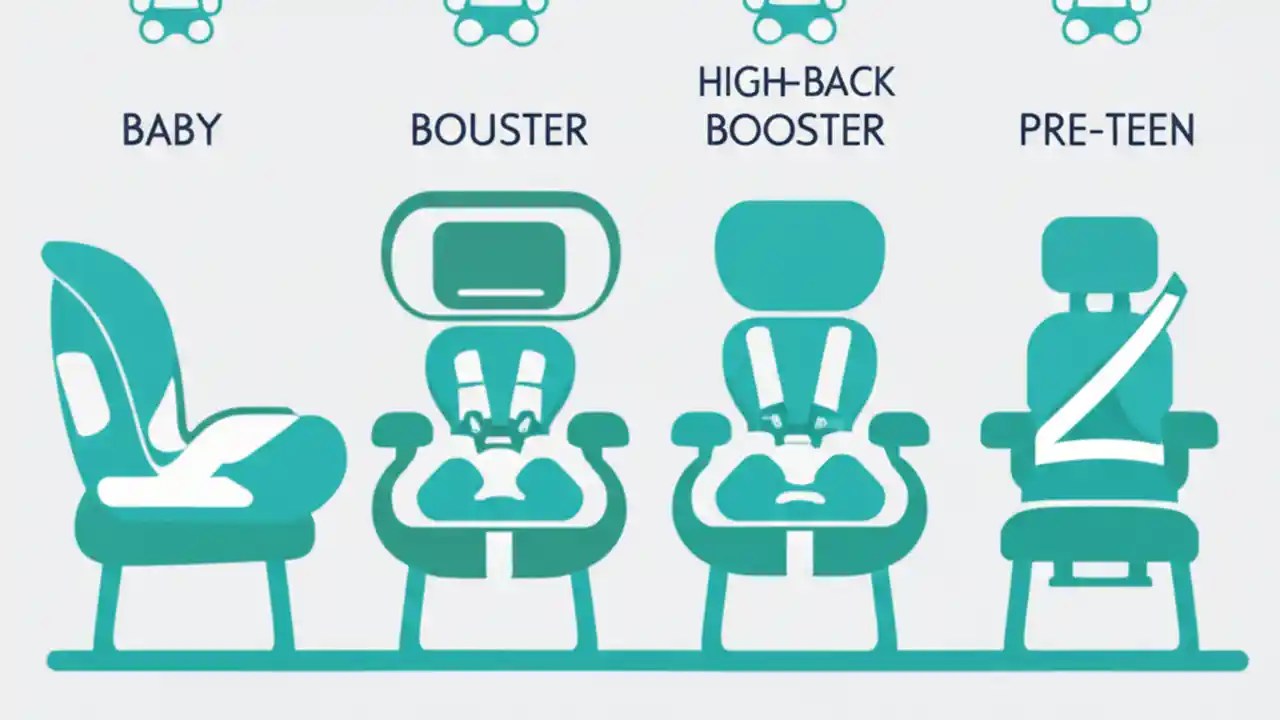 BABY

BOUSTER

HIGH-BACK BOOSTER

PRE-TEEN