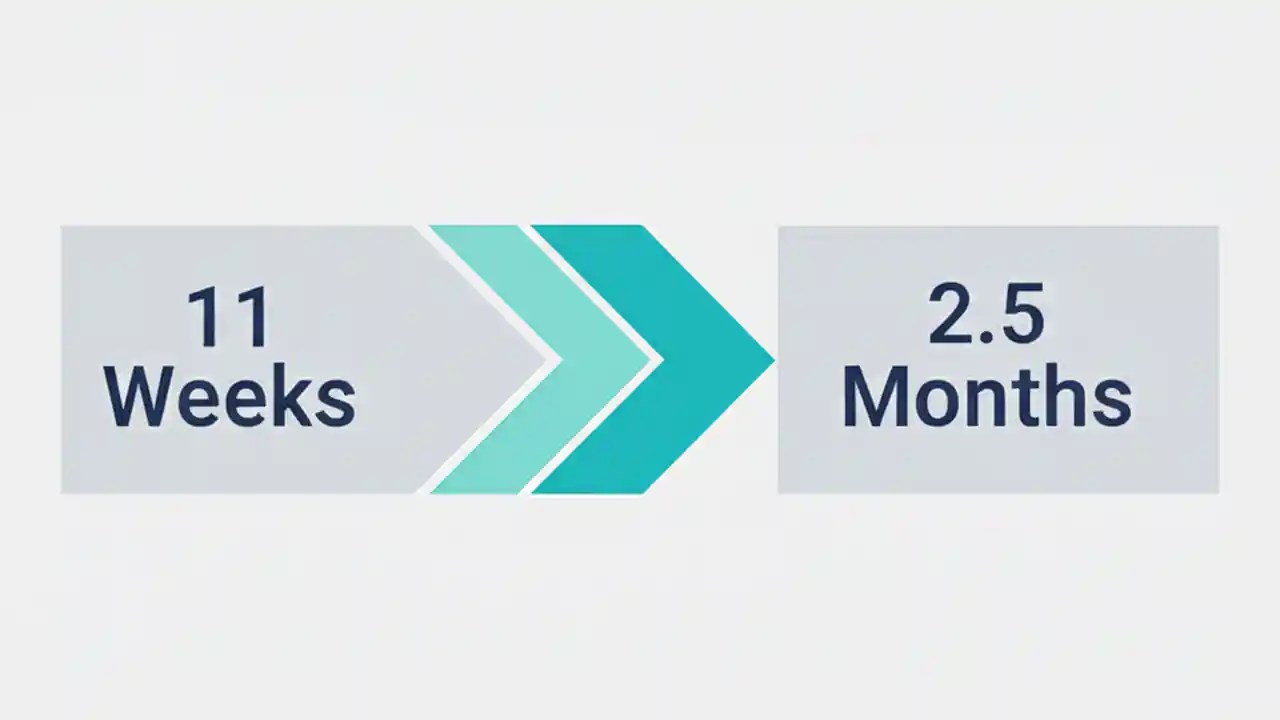 11
Weeks

2.5
Months