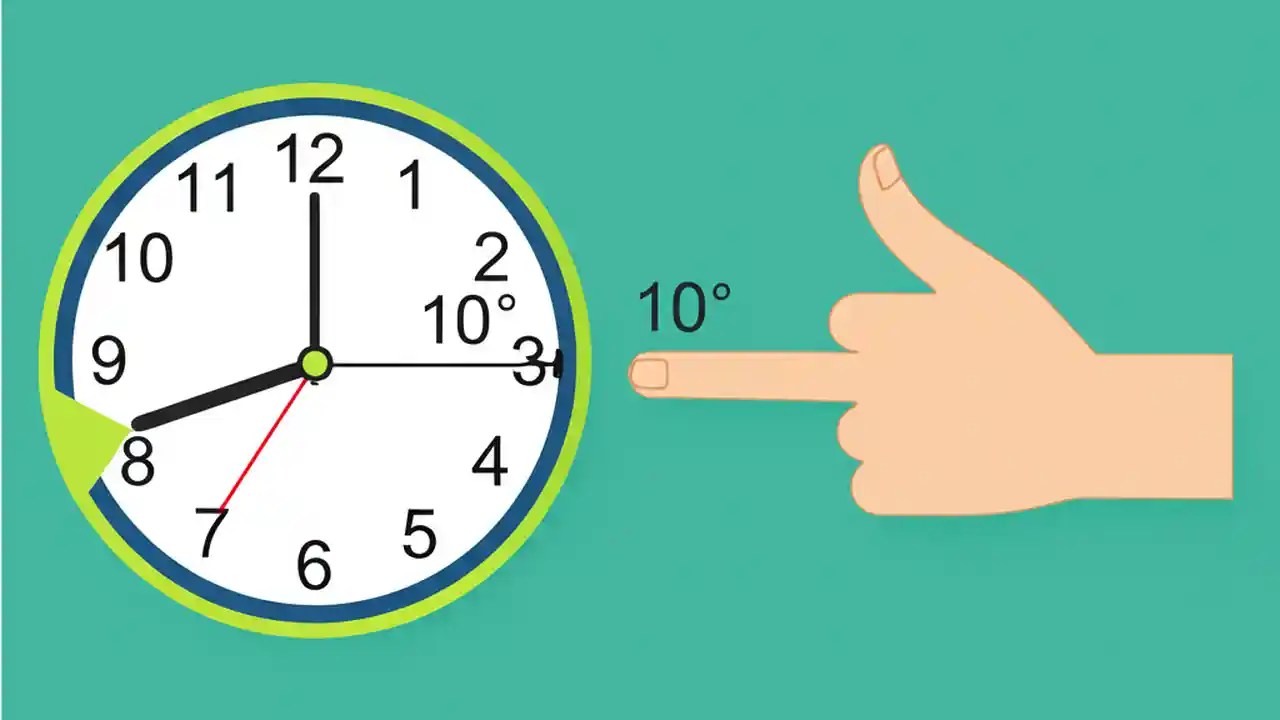 12
11
1
10
2
10°
9
3
8
4
7
5
6

10°