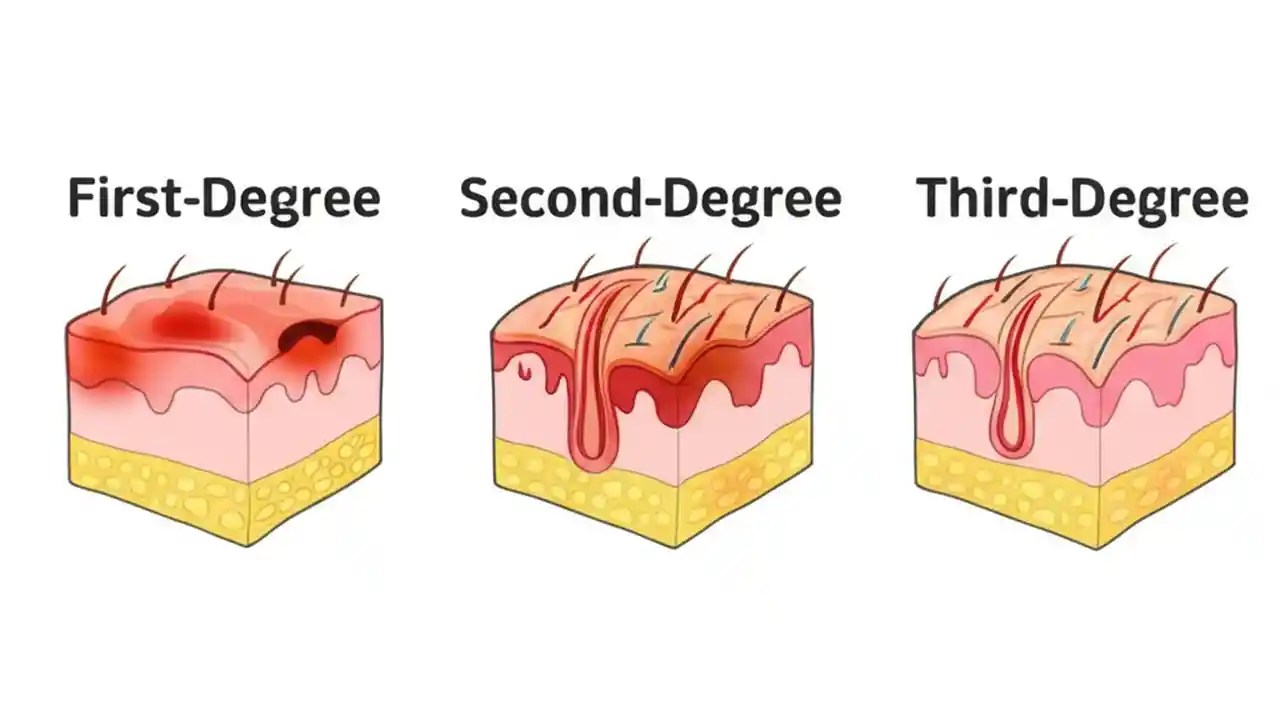 First-Degree

Second-Degree

Third-Degree