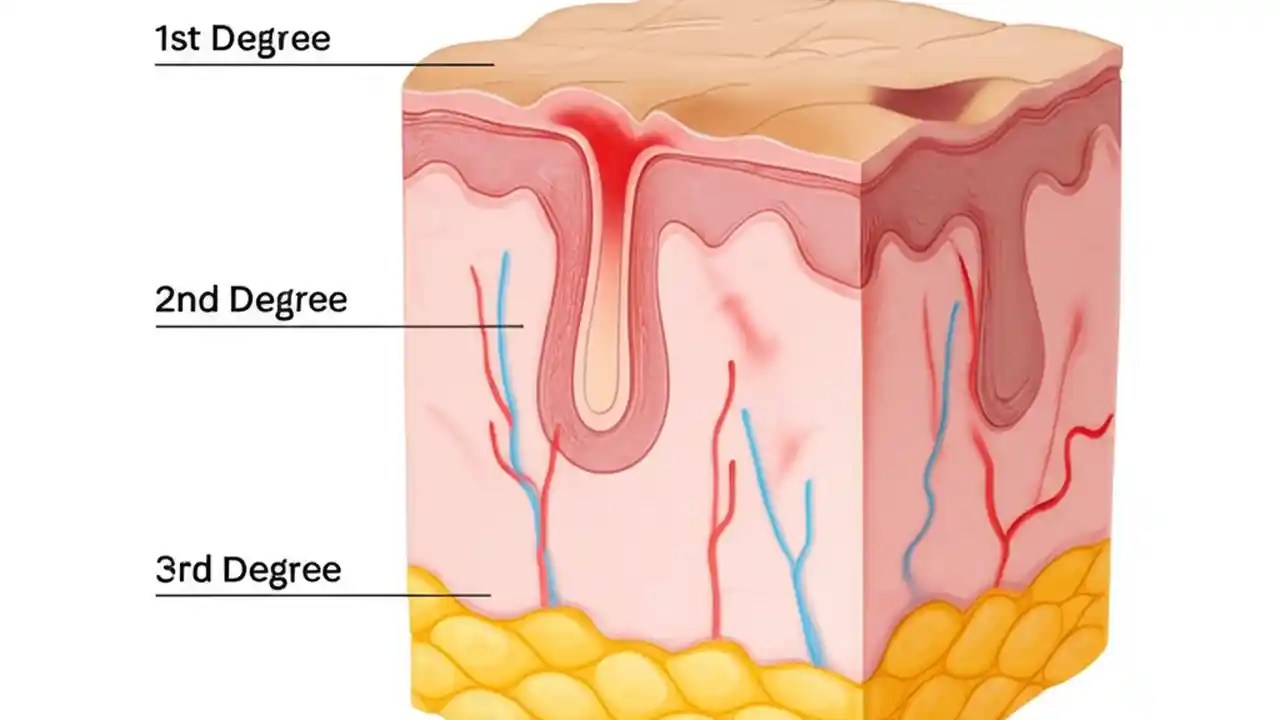 1st Degree

2nd Degree

3rd Degree