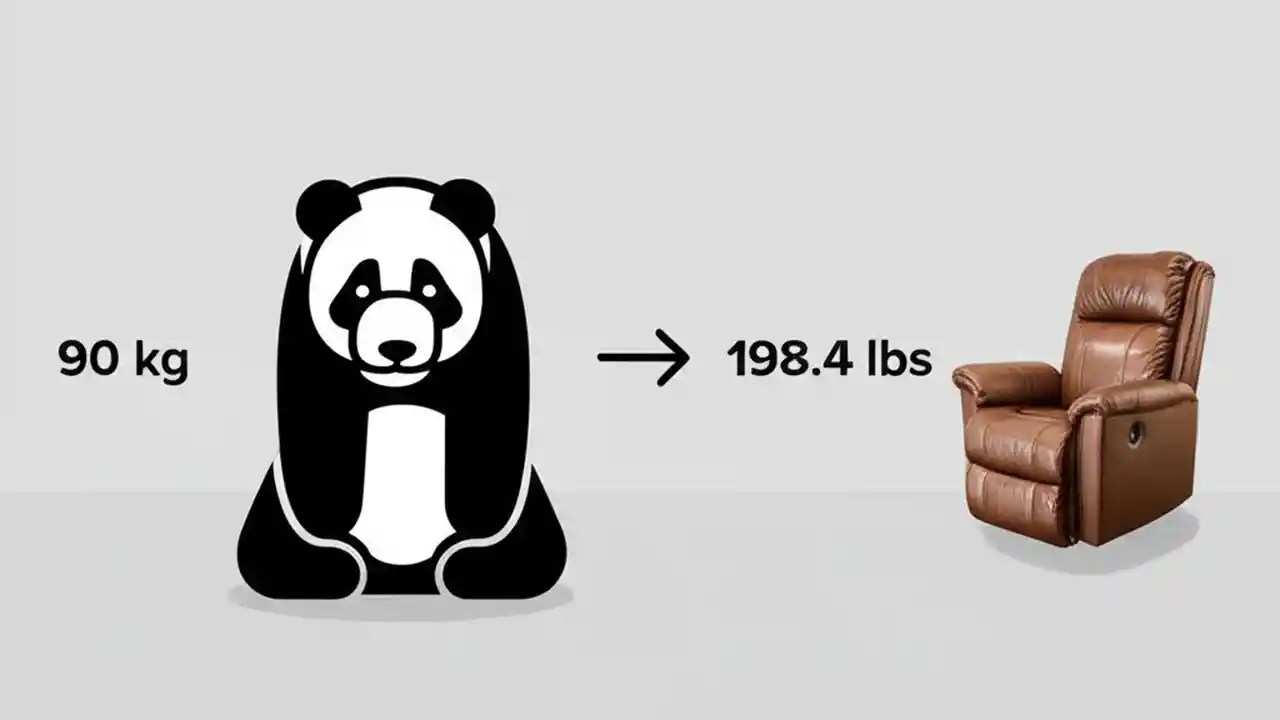 90 kg

→

198.4 lbs