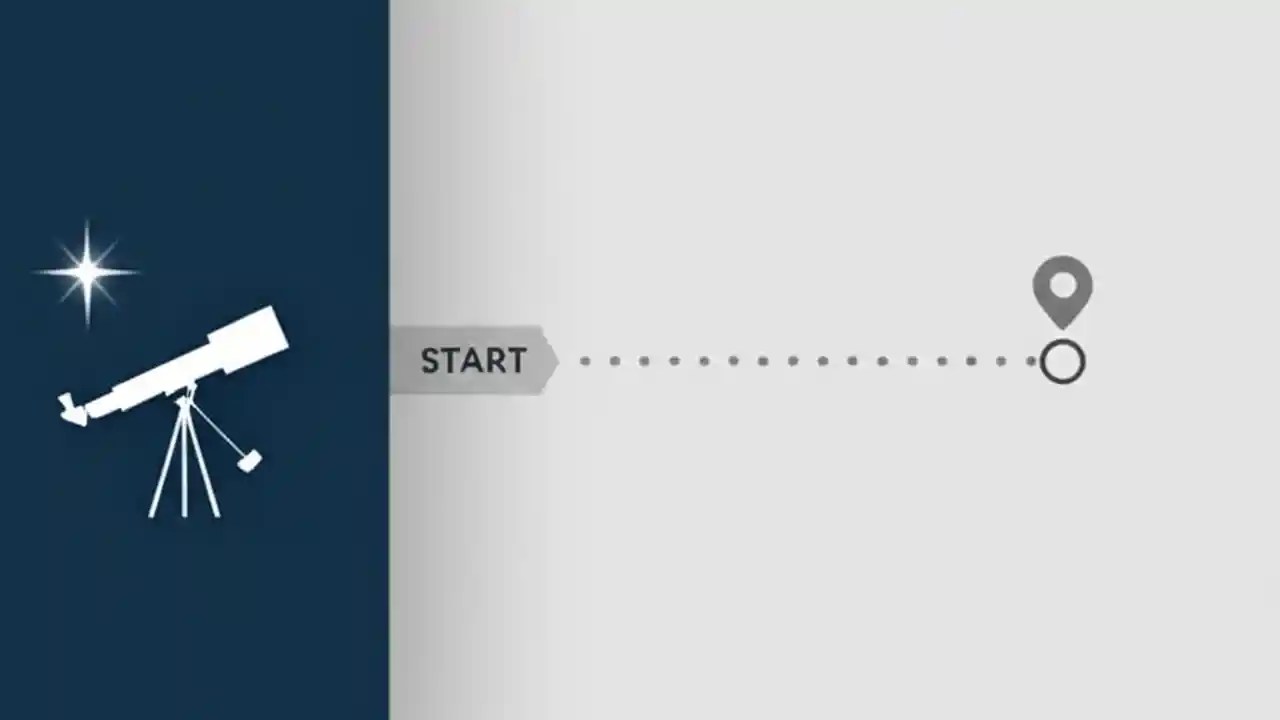 START