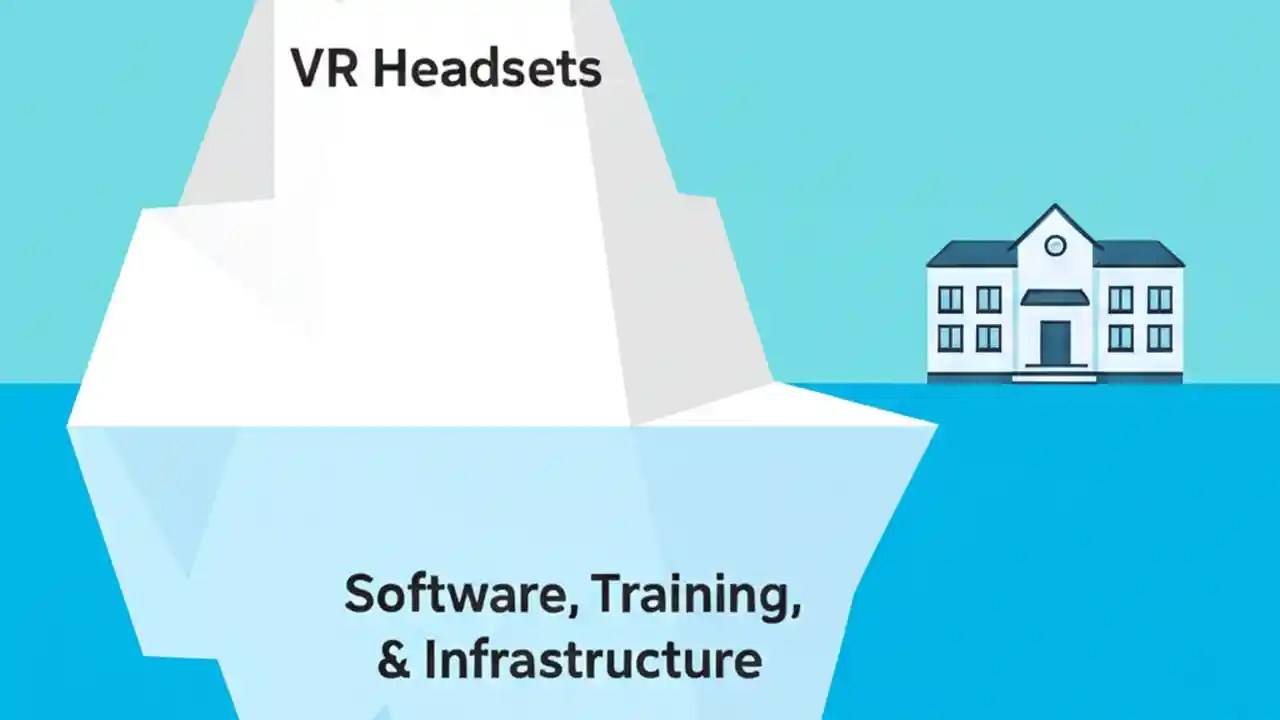 VR Headsets

Software, Training, & Infrastructure