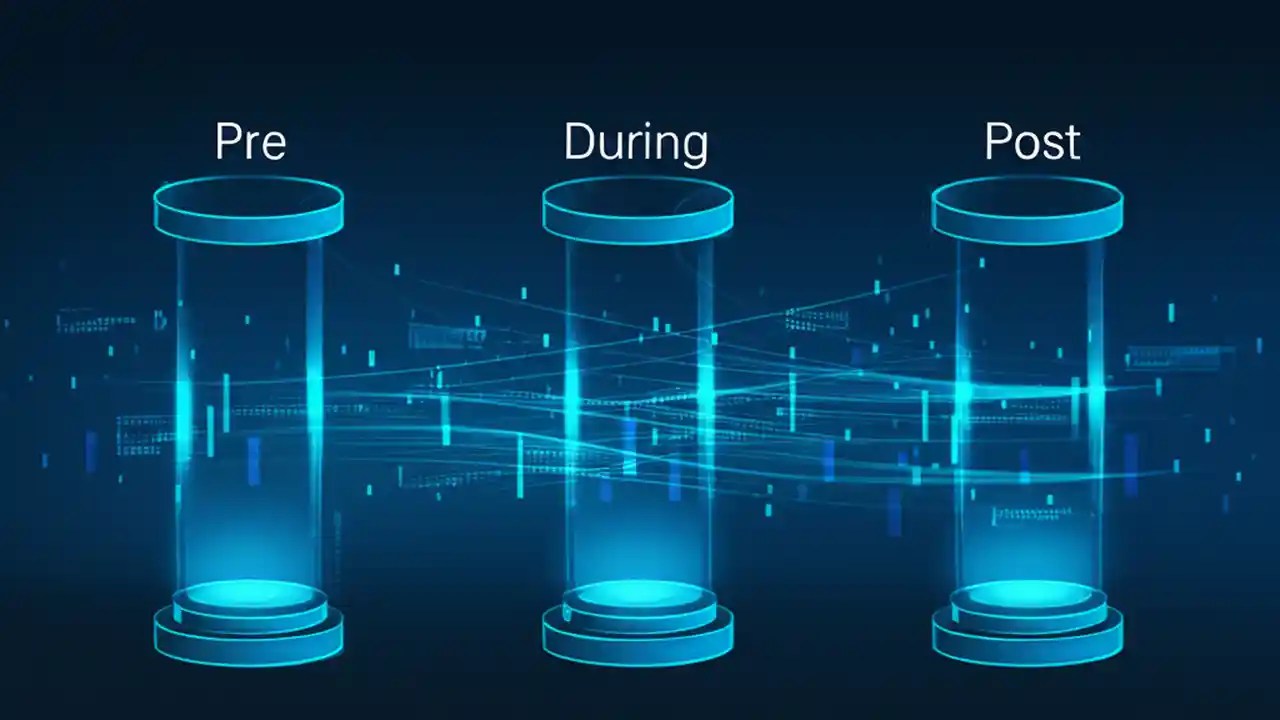 Pre During Post