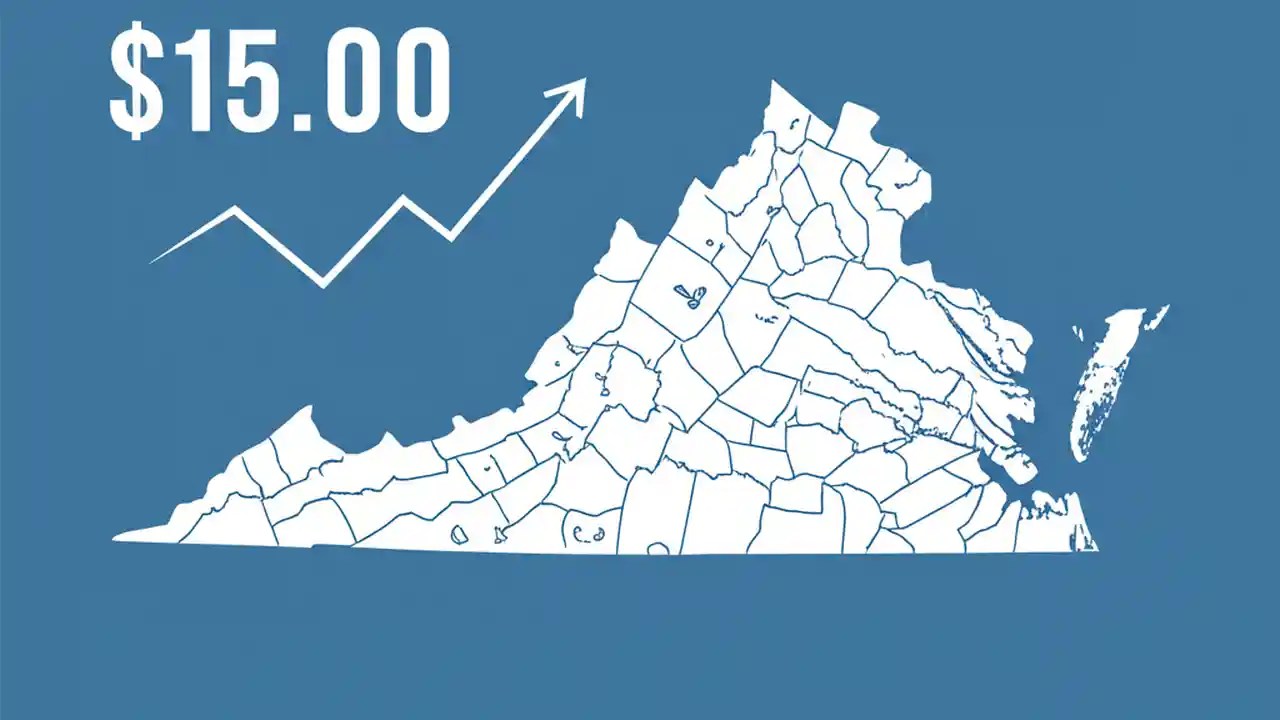 $15.00