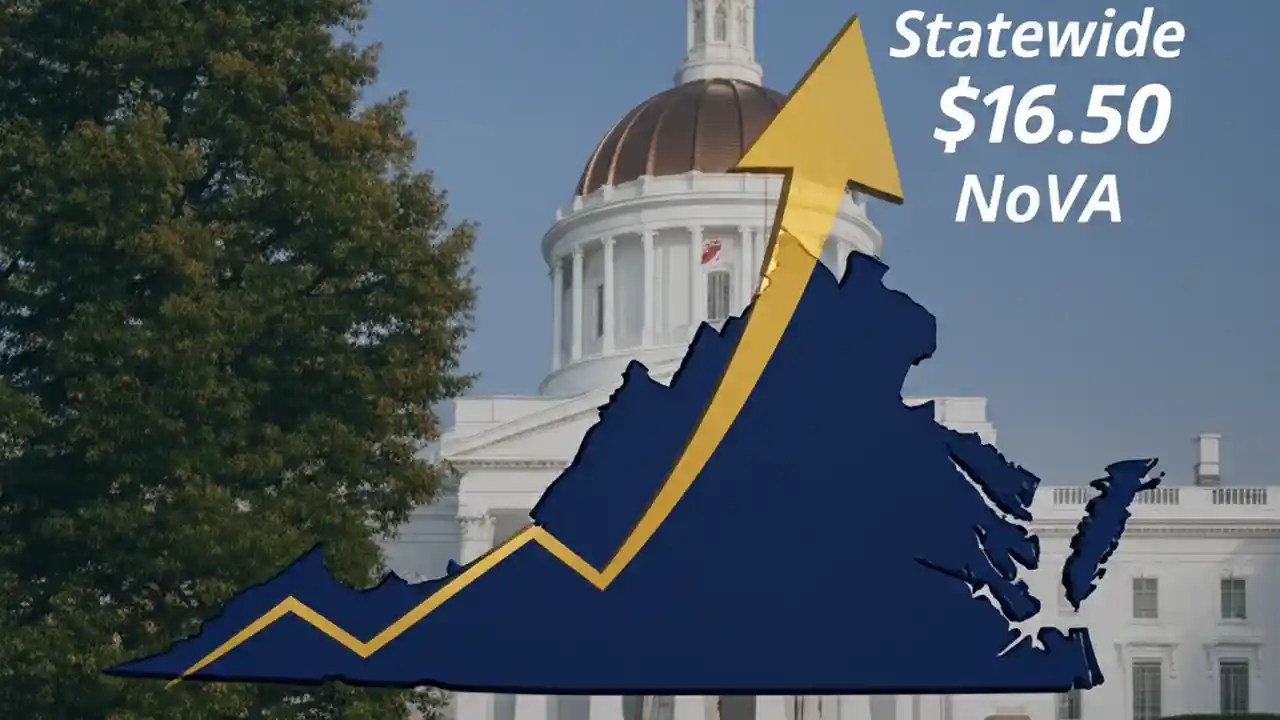 Statewide
$16.50
NoVA