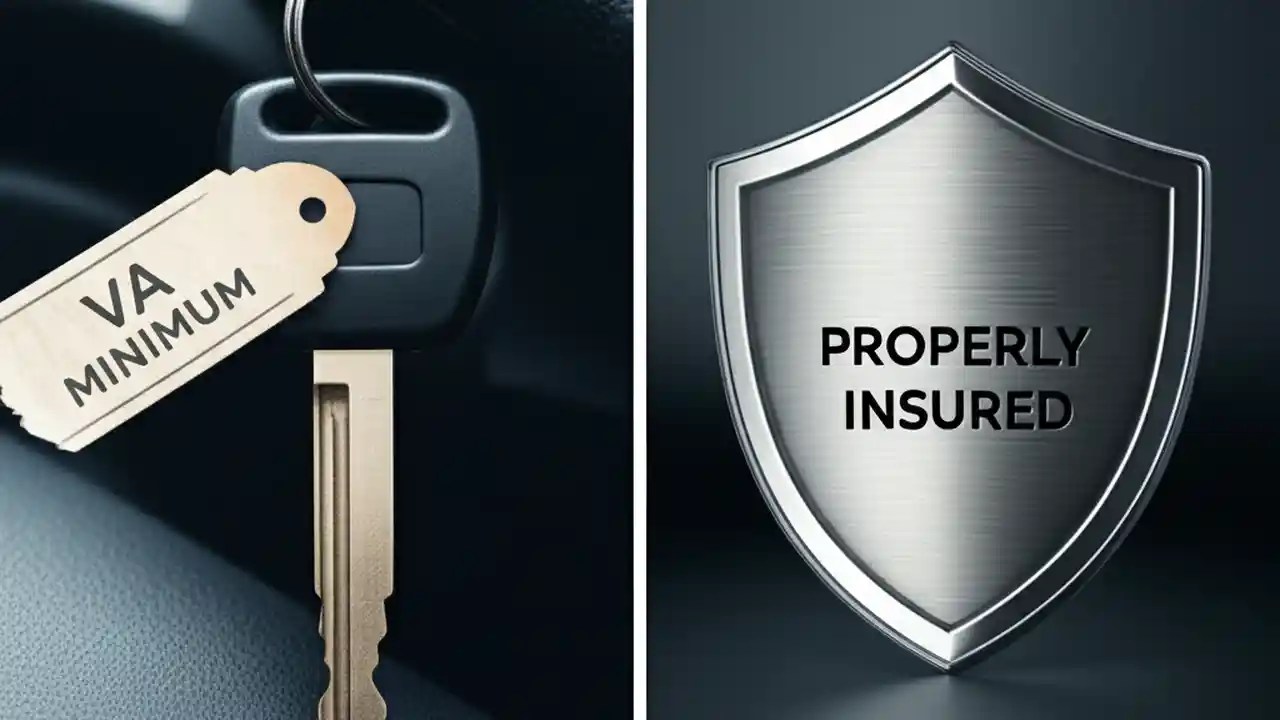 VA
MINIMUM

PROPERLY
INSURED