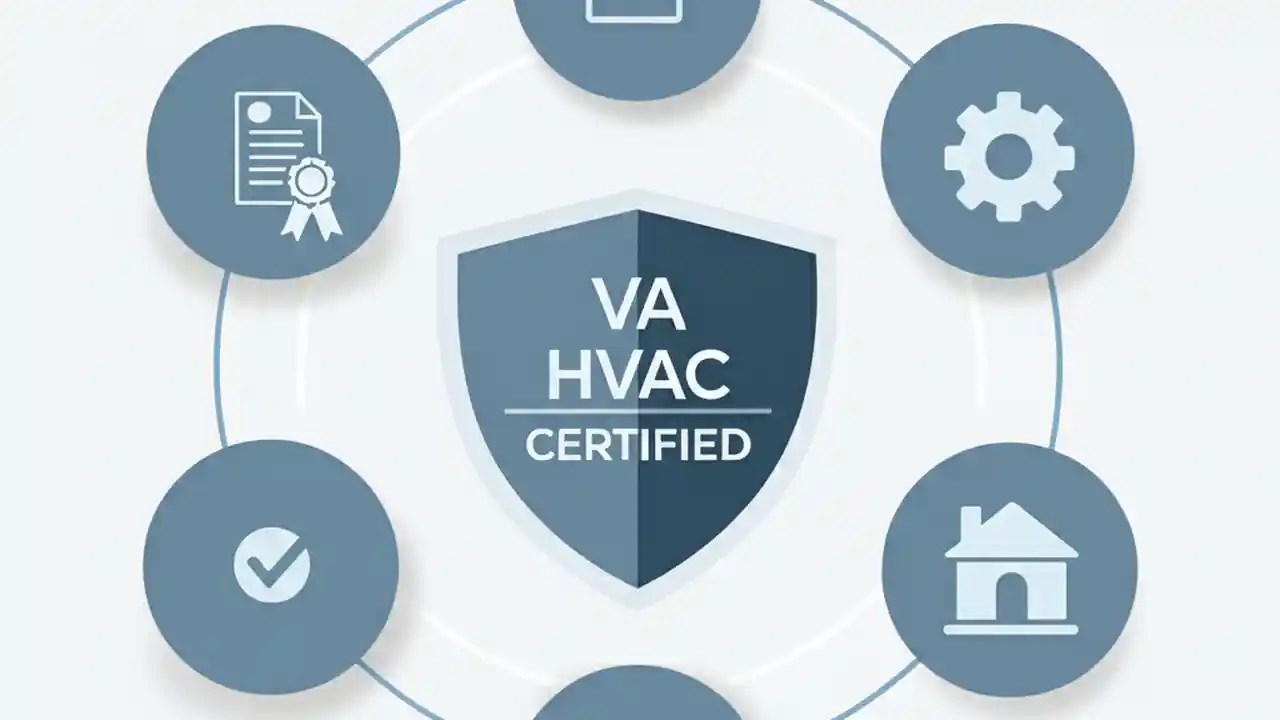 VA
HVAC
CERTIFIED