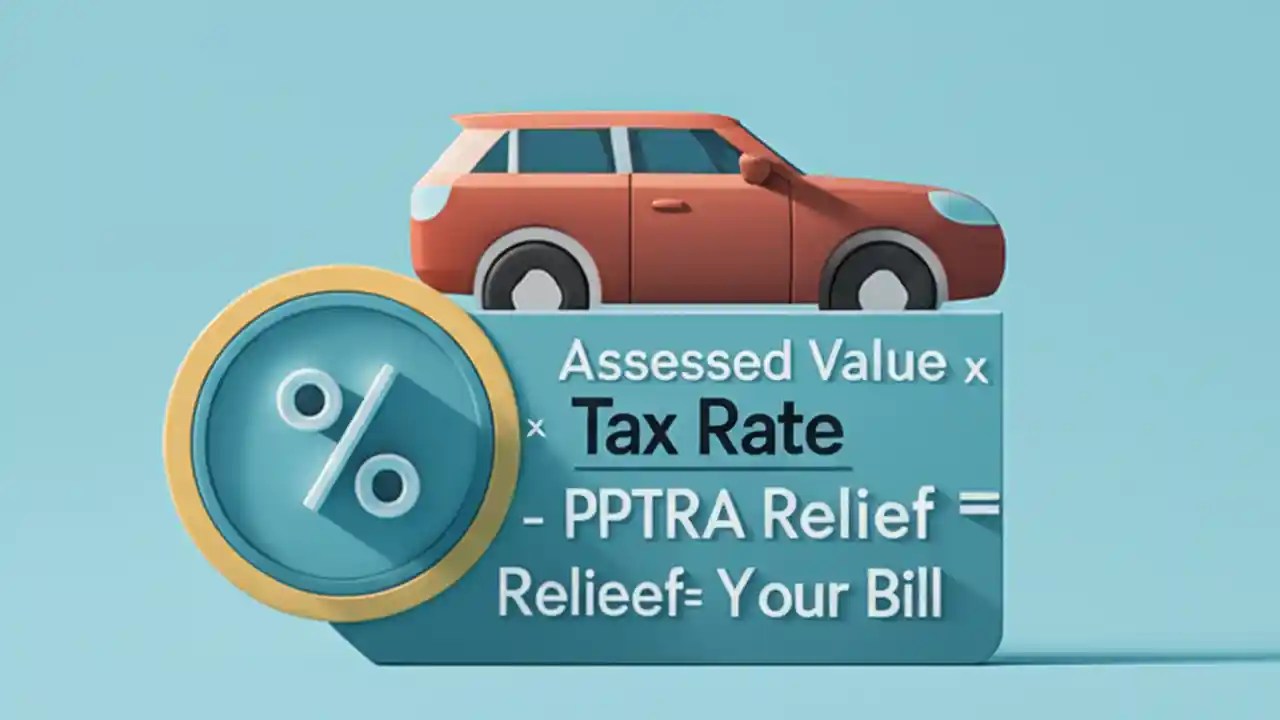 %

Assessed Value x

x Tax Rate

- PPTRA Relief =

Relieef= Your Bill