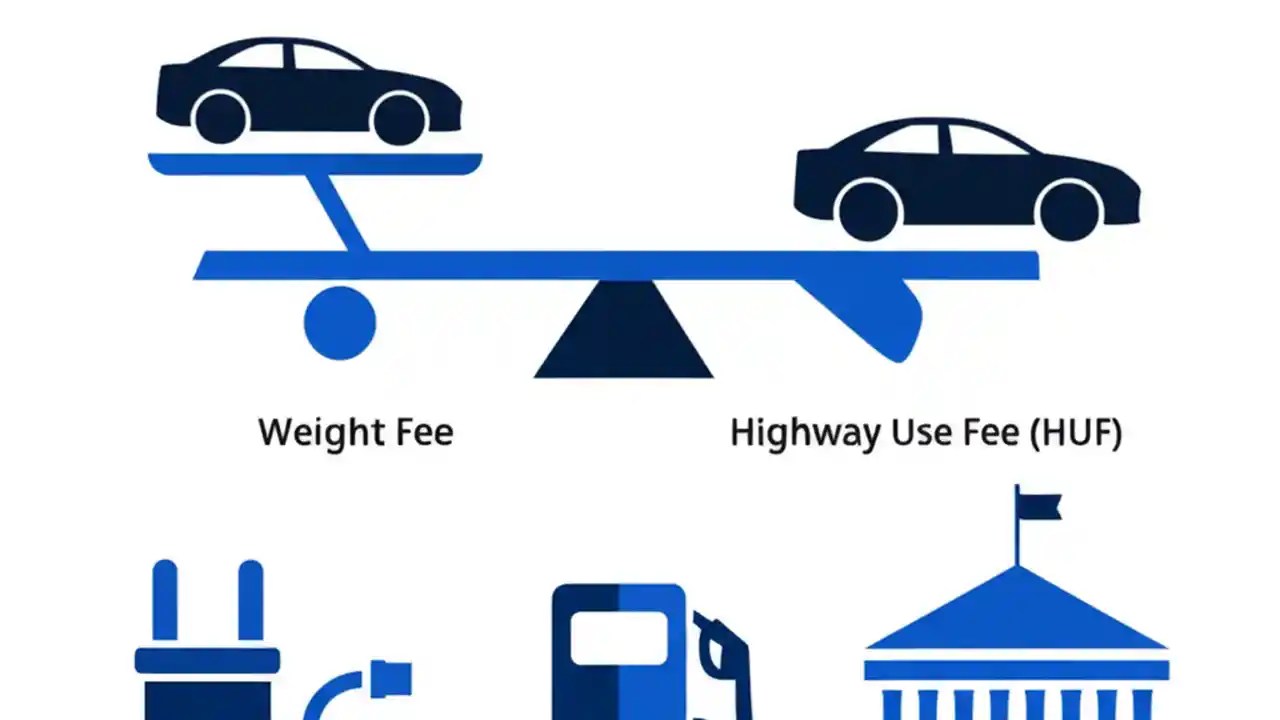 Weight Fee

Highway Use Fee (HUF)