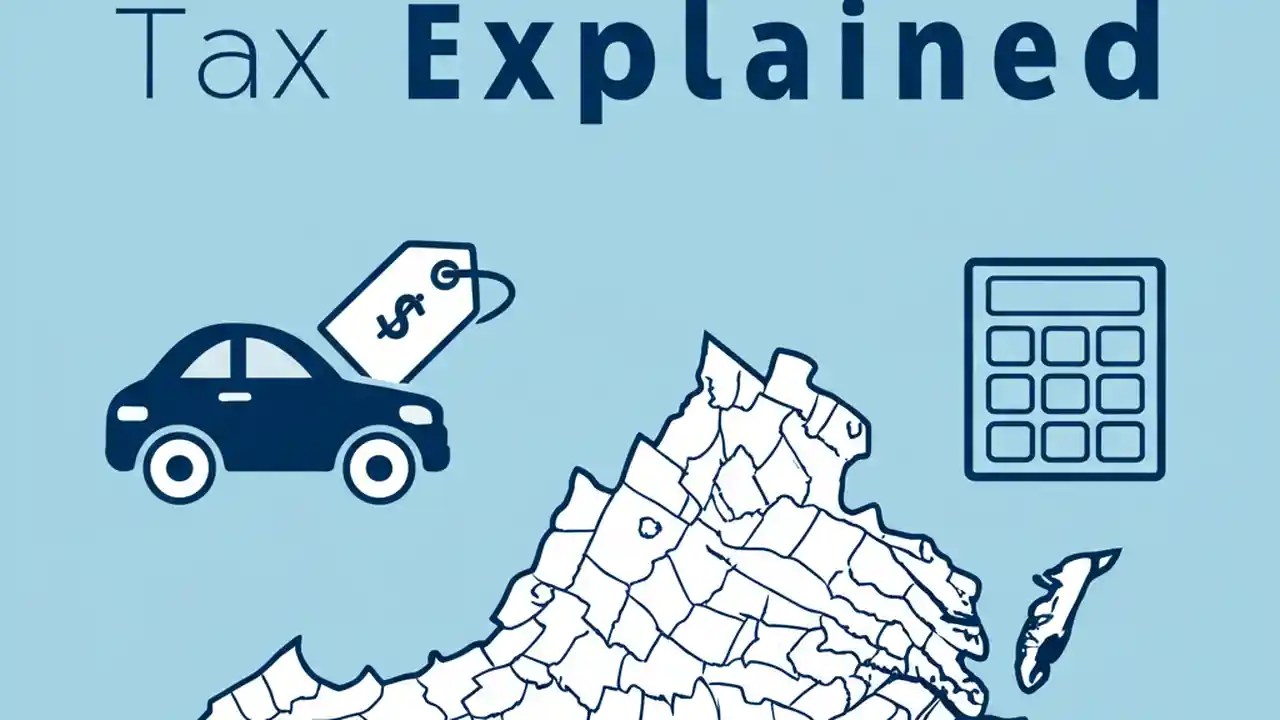 Tax Explained

$