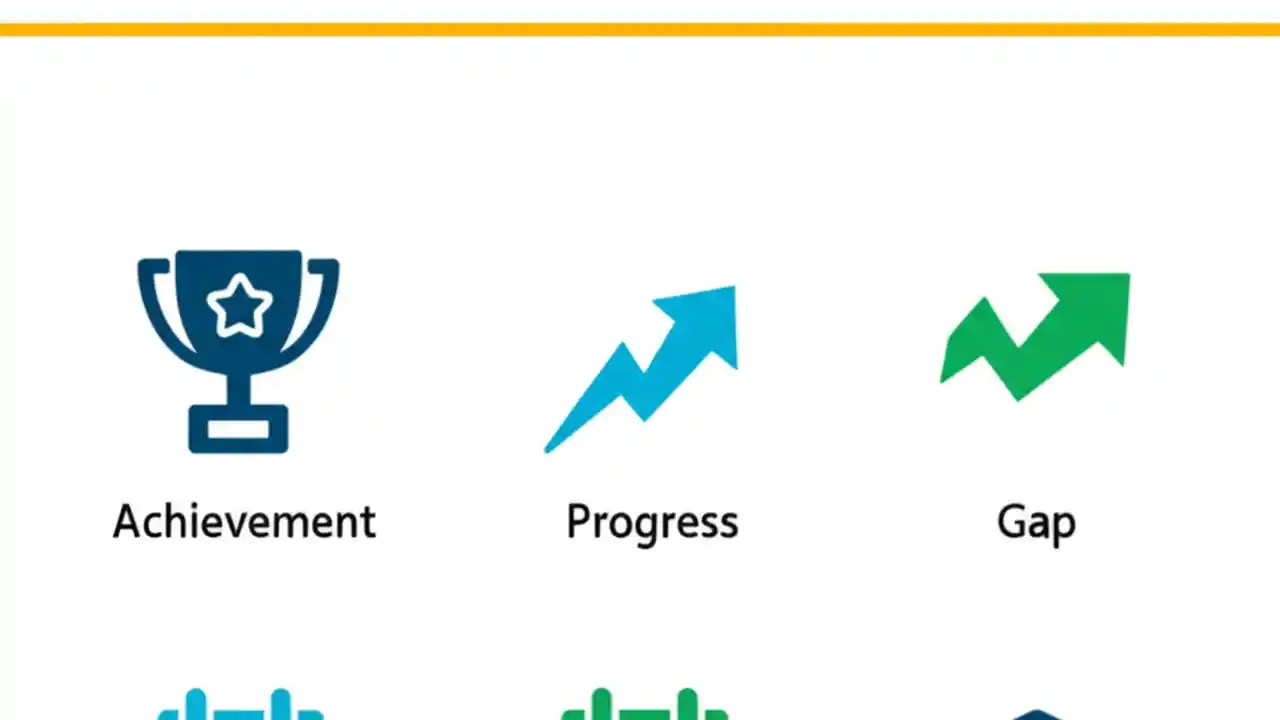 Achievement

Progress

Gap