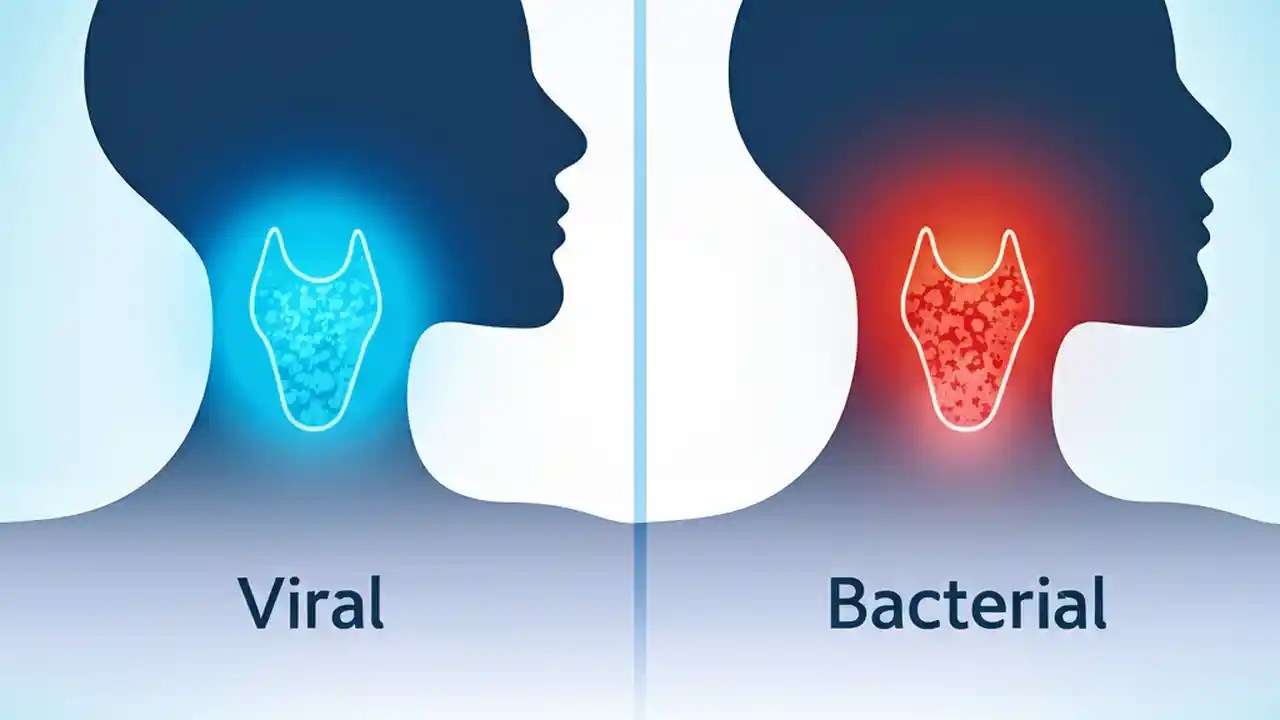 Viral

Bacterial