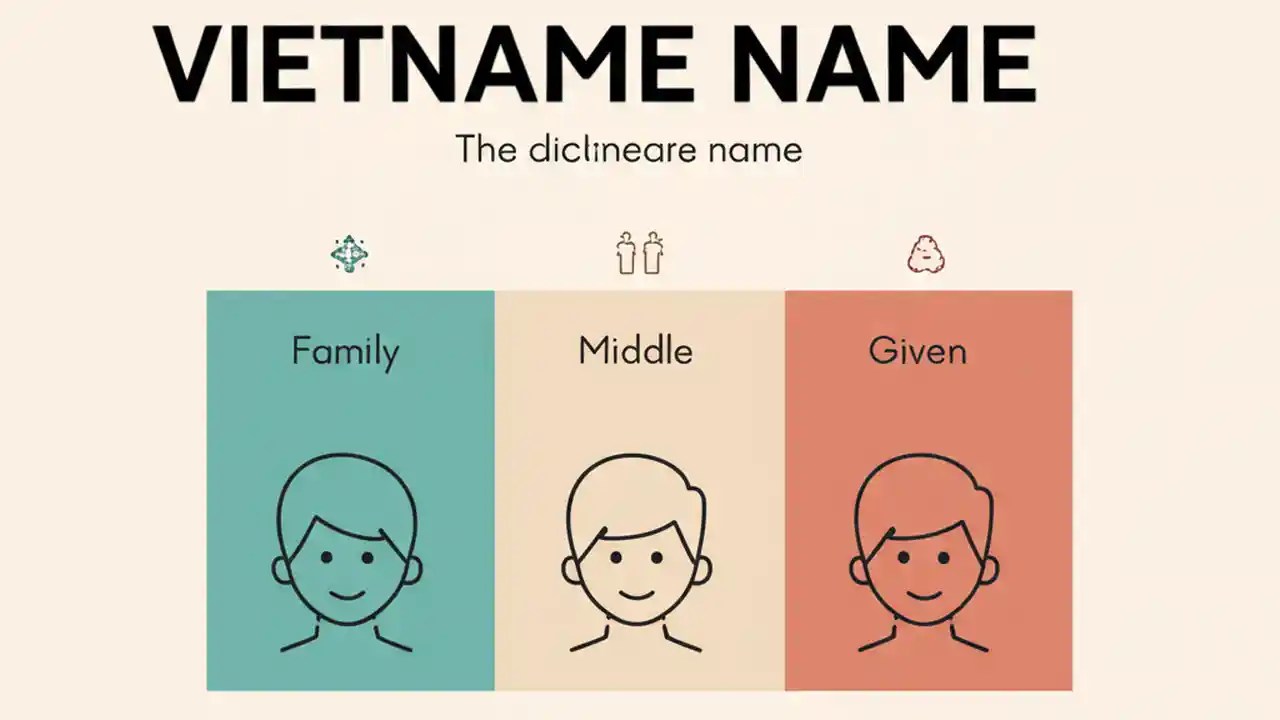 VIETNAME NAME

The diclineare name

Family

Middle

Given